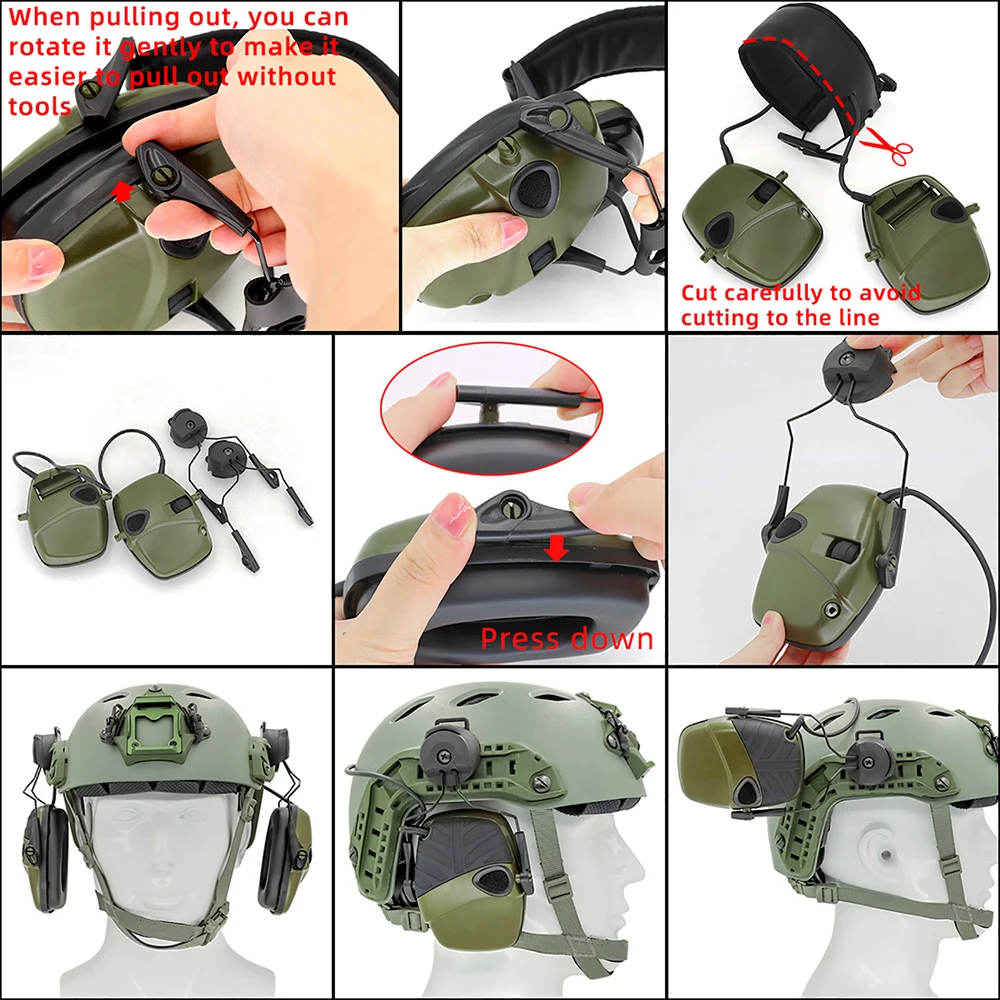 When pulling out, you can rotate it gently to make it easier to pull out without tools

Cut carefully to avoid cutting to the line

Press down