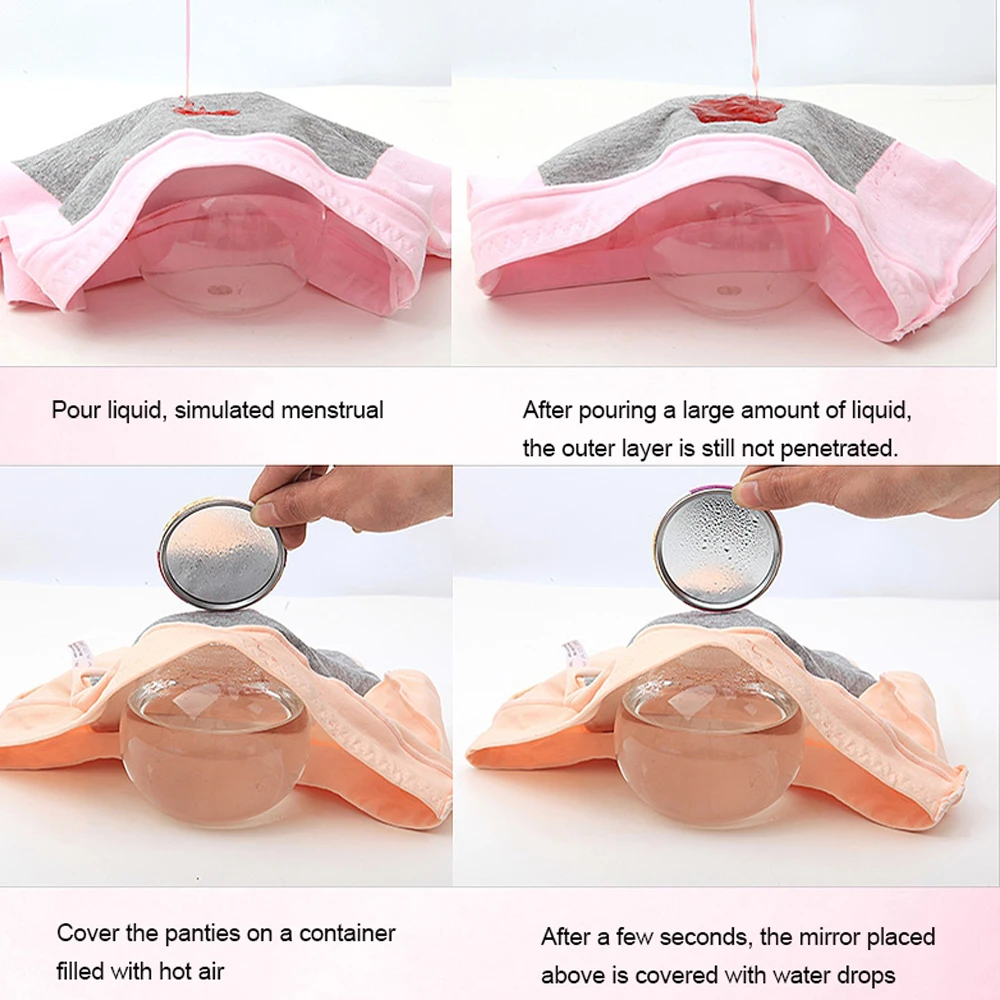 Pour liquid, simulated menstrual

After pouring a large amount of liquid, the outer layer is still not penetrated.

Cover the panties on a container filled with hot air

After a few seconds, the mirror placed above is covered with water drops