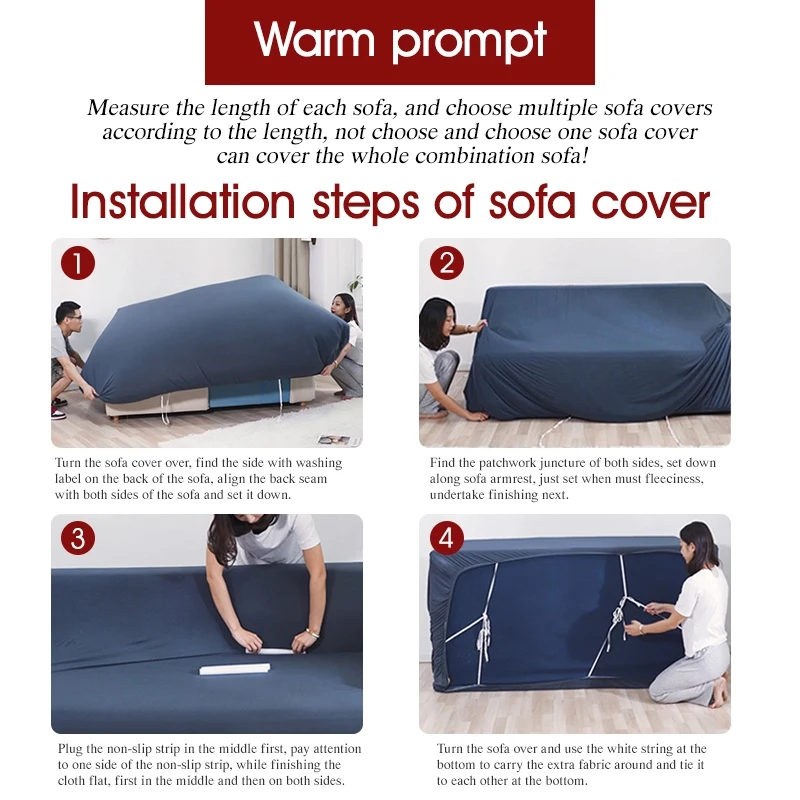 Warm prompt

Measure the length of each sofa, and choose multiple sofa covers according to the length, not choose and choose one sofa cover can cover the whole combination sofa!

Installation steps of sofa cover

1

Turn the sofa cover over, find the side with washing label on the back of the sofa, align the back seam with both sides of the sofa and set it down.

2

Find the patchwork juncture of both sides, set down along sofa armrest, just set when must fleeciness, undertake finishing next.

3

Plug the non-slip strip in the middle first, pay attention to one side of the non-slip strip, while finishing the cloth flat, first in the middle and then on both sides.

4

Turn the sofa over and use the white string at the bottom to carry the extra fabric around and tie it to each other at the bottom.