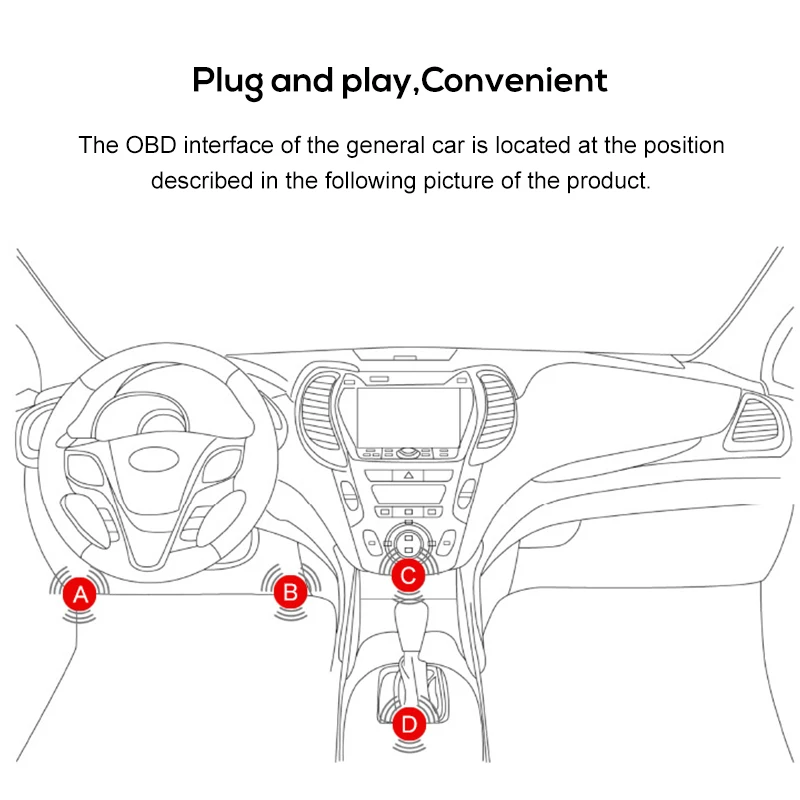 Plug and play,Convenient

The OBD interface of the general car is located at the position described in the following picture of the product.

A

B

C

D