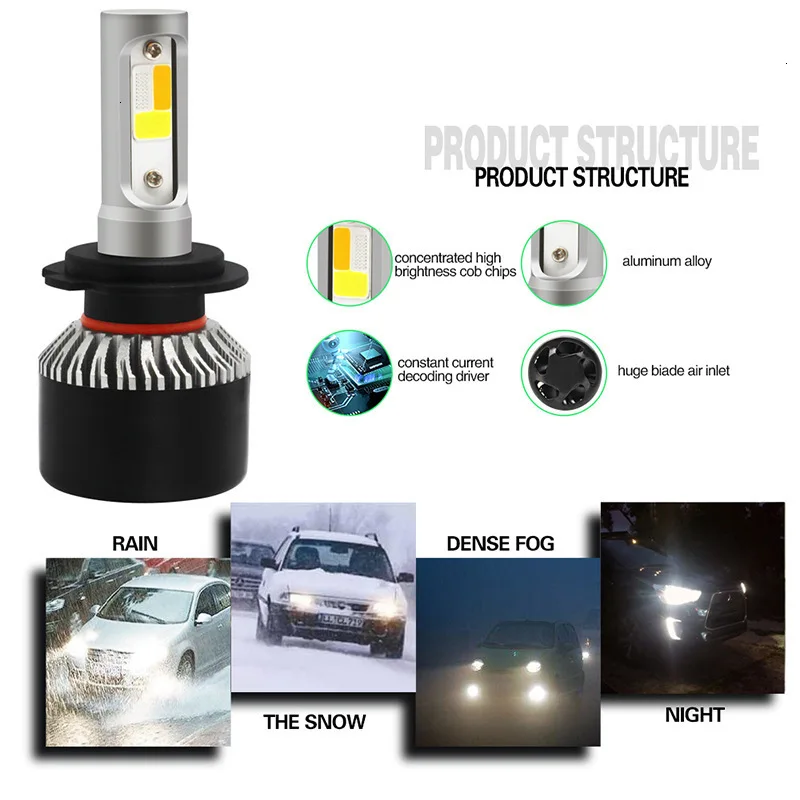 PRODUCT STRUCTURE

PRODUCT STRUCTURE

concentrated high brightness cob chips

aluminum alloy

constant current decoding driver

huge biade air inlet

RAIN

THE SNOW

DENSE FOG

NIGHT