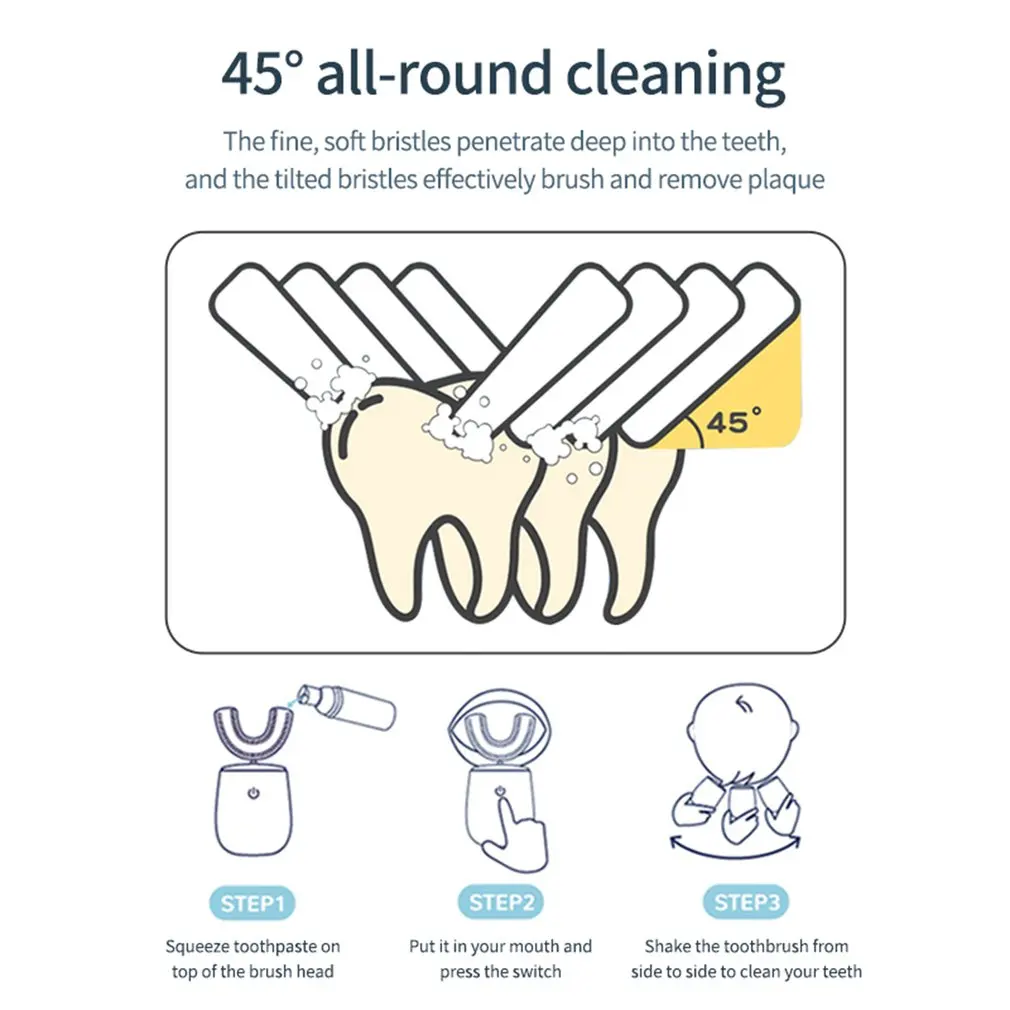 45° all-round cleaning

The fine, soft bristles penetrate deep into the teeth, and the tilted bristles effectively brush and remove plaque

45°

STEP1

Squeeze toothpaste on top of the brush head

STEP2

Put it in your mouth and press the switch

STEP3

Shake the toothbrush from side to side to clean your teeth