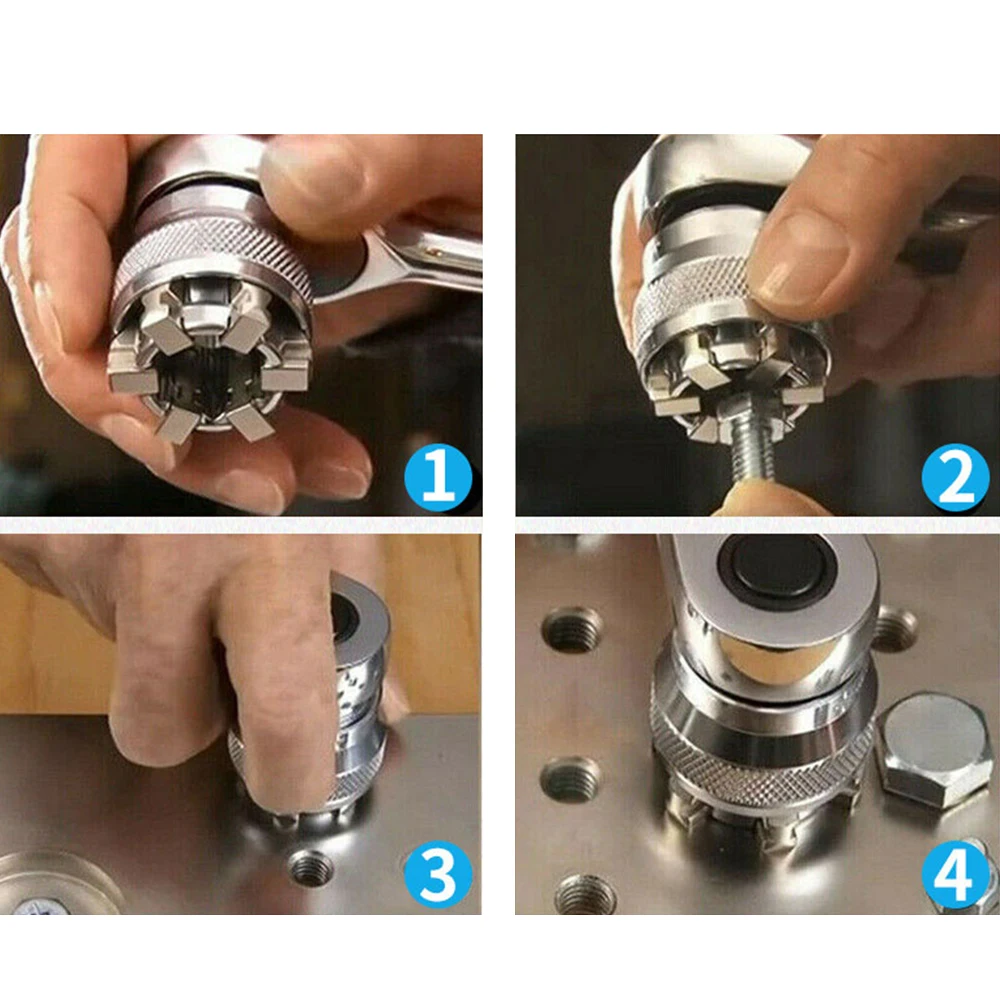 1
2
3
4