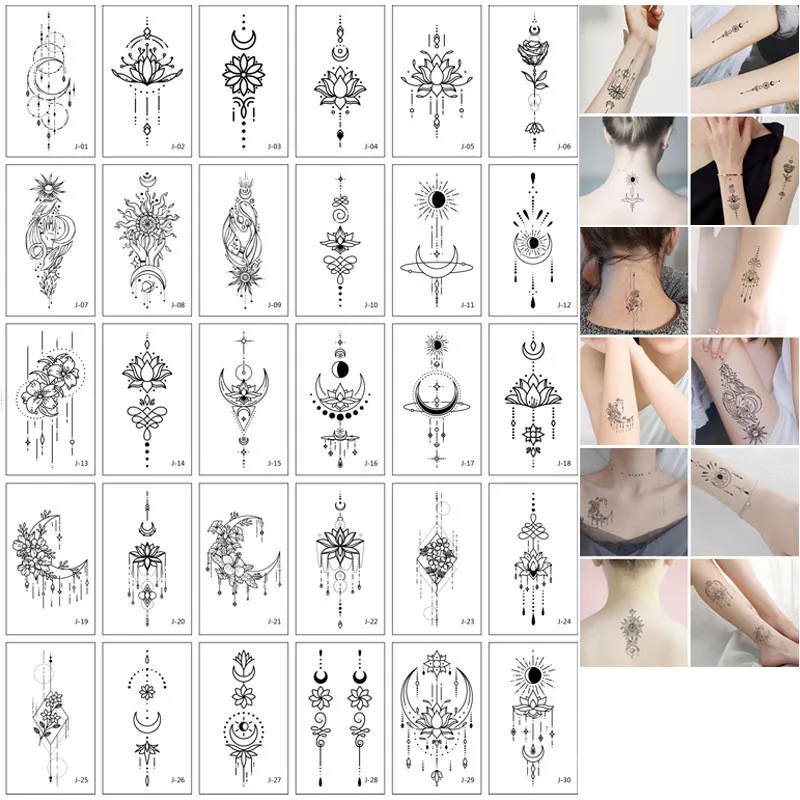 J-01 J-02 J-03 J-04 J-05 J-06

J-07 J-08 J-09 J-10 J-11 J-12

J-13 J-14 J-15 J-16 J-17 J-18

J-19 J-20 J-21 J-22 J-23 J-24

J-25 J-26 J-27 J-28 J-29 J-30