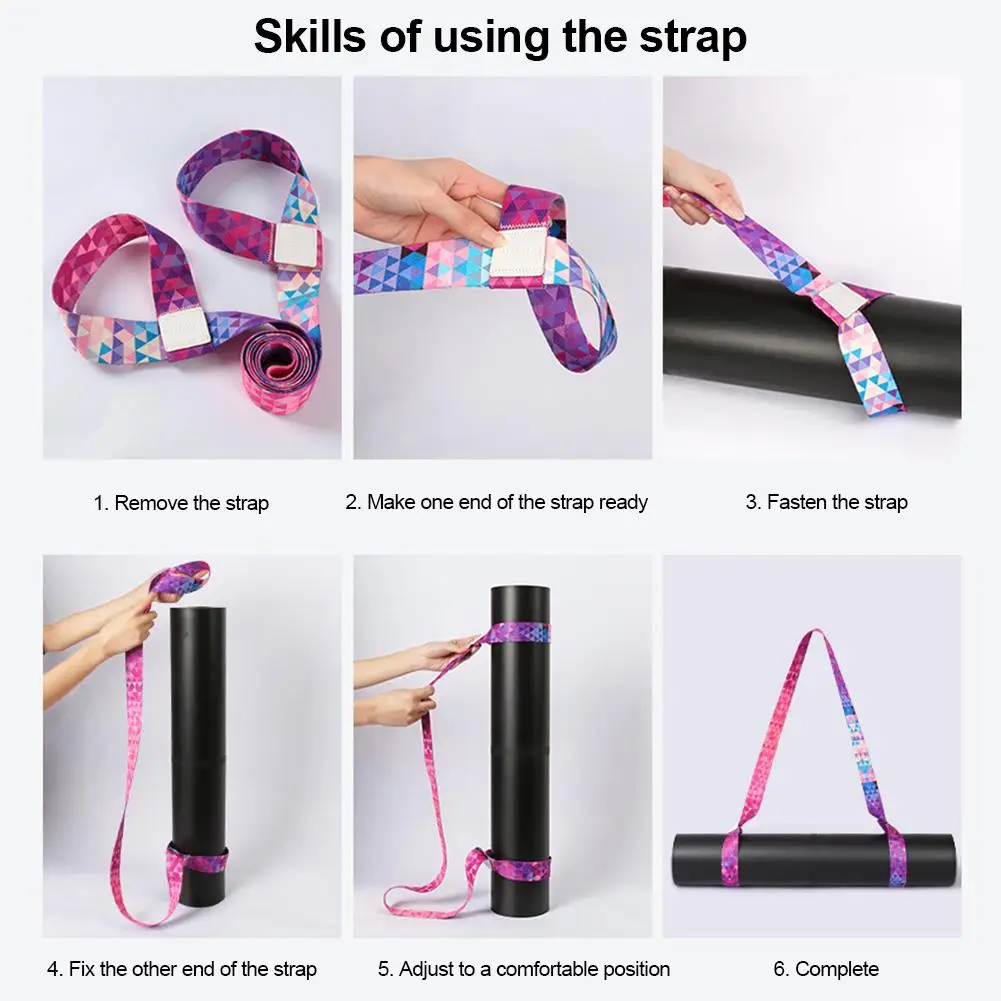 Skills of using the strap

1. Remove the strap

2. Make one end of the strap ready

3. Fasten the strap

4. Fix the other end of the strap

5. Adjust to a comfortable position

6. Complete