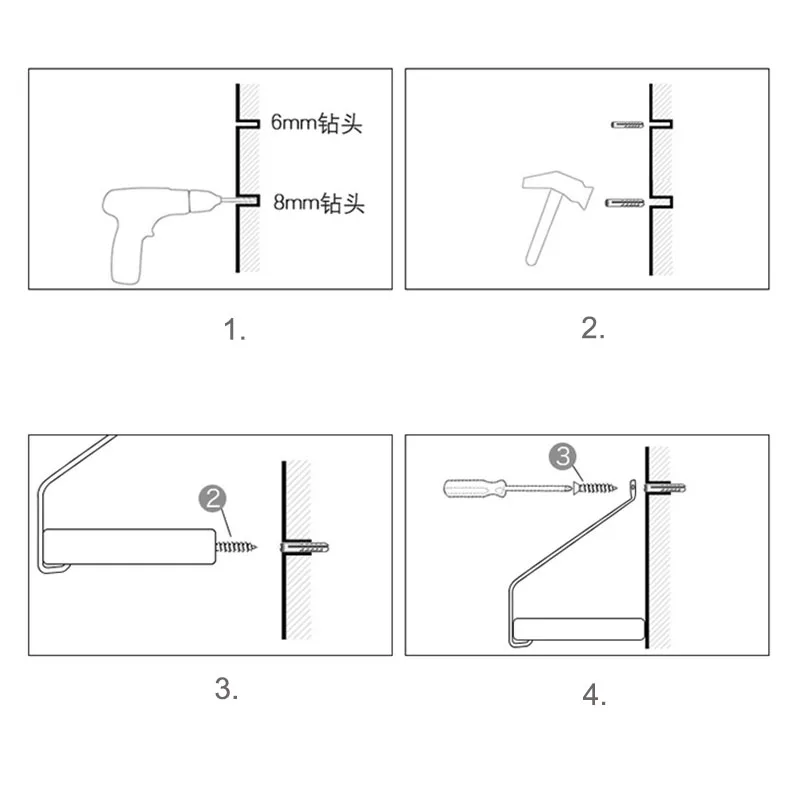 6mm钻头

8mm钻头

1.

2.

2

3.

3

4.