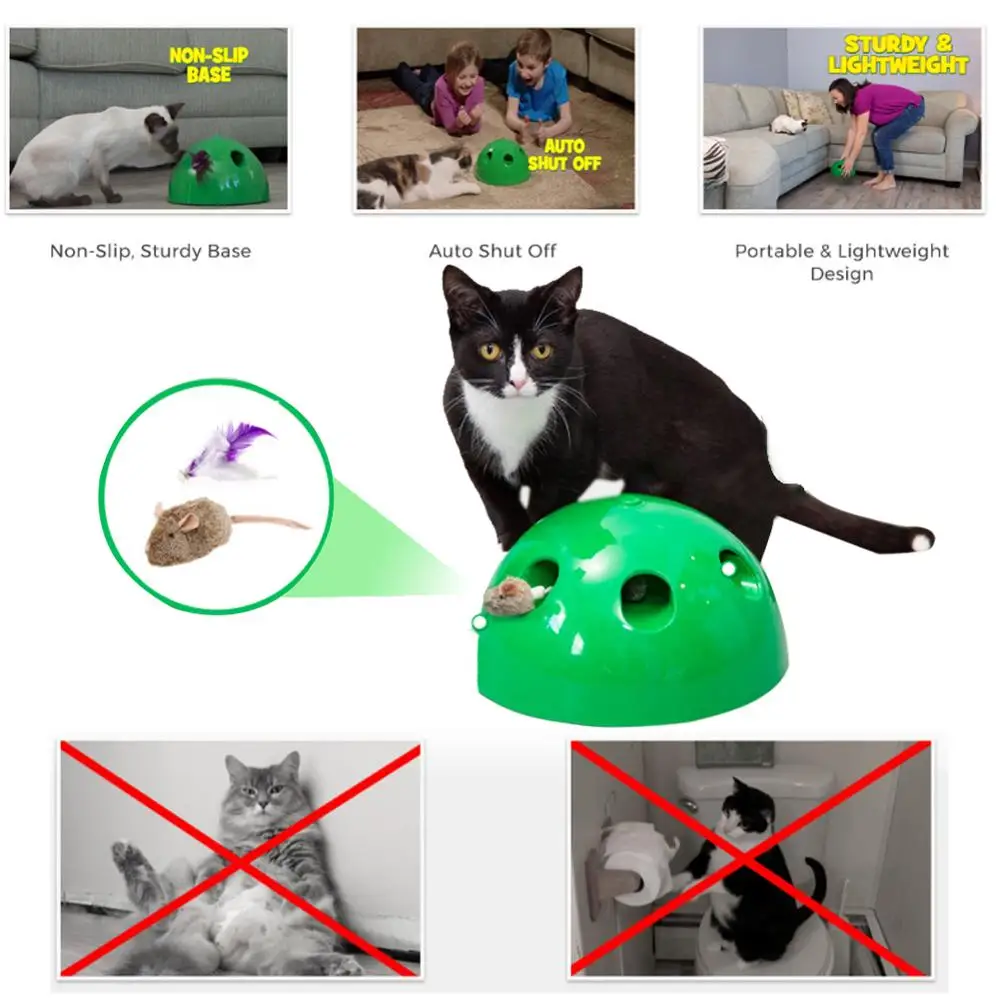 NON-SLIP BASE

AUTO SHUT OFF

STURDY & LIGHTWEIGHT

Non-Slip, Sturdy Base

Auto Shut Off

Portable & Lightweight Design