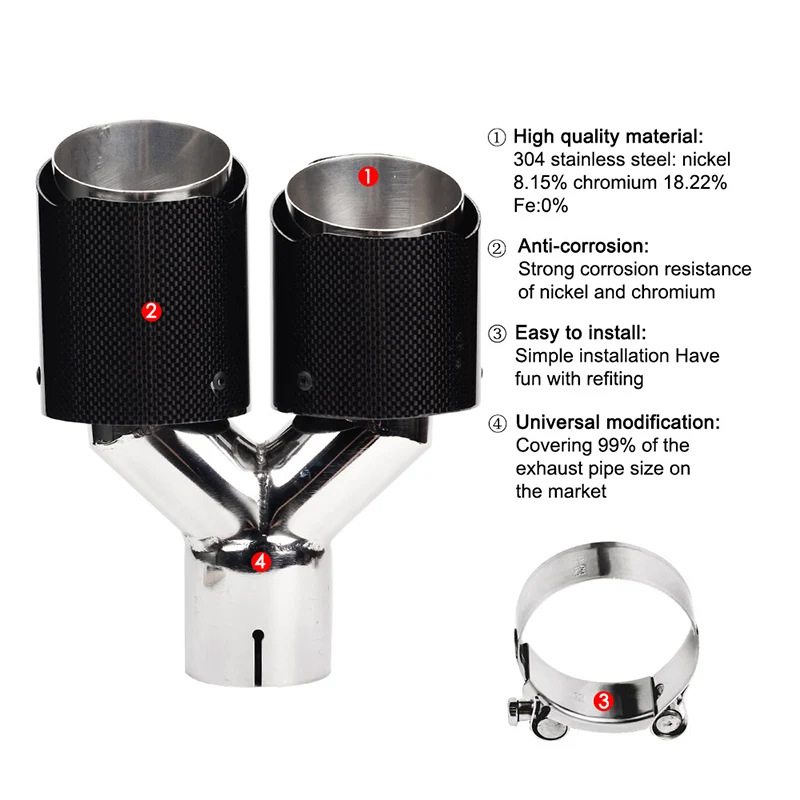 1
2
4
3

① High quality material:
304 stainless steel: nickel 8.15% chromium 18.22% Fe:0%

② Anti-corrosion:
Strong corrosion resistance of nickel and chromium

③ Easy to install:
Simple installation Have fun with refiting

④ Universal modification:
Covering 99% of the exhaust pipe size on the market