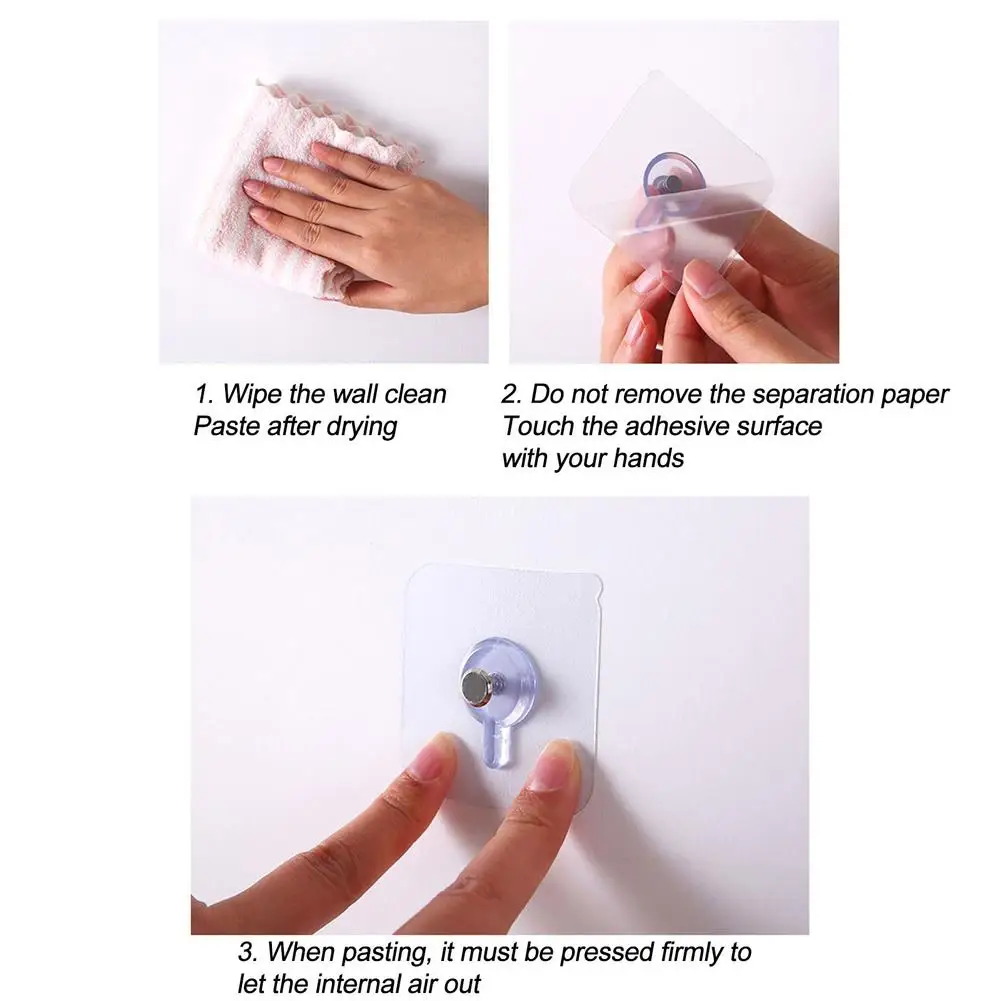 1. Wipe the wall clean
Paste after drying

2. Do not remove the separation paper
Touch the adhesive surface
with your hands

3. When pasting, it must be pressed firmly to
let the internal air out