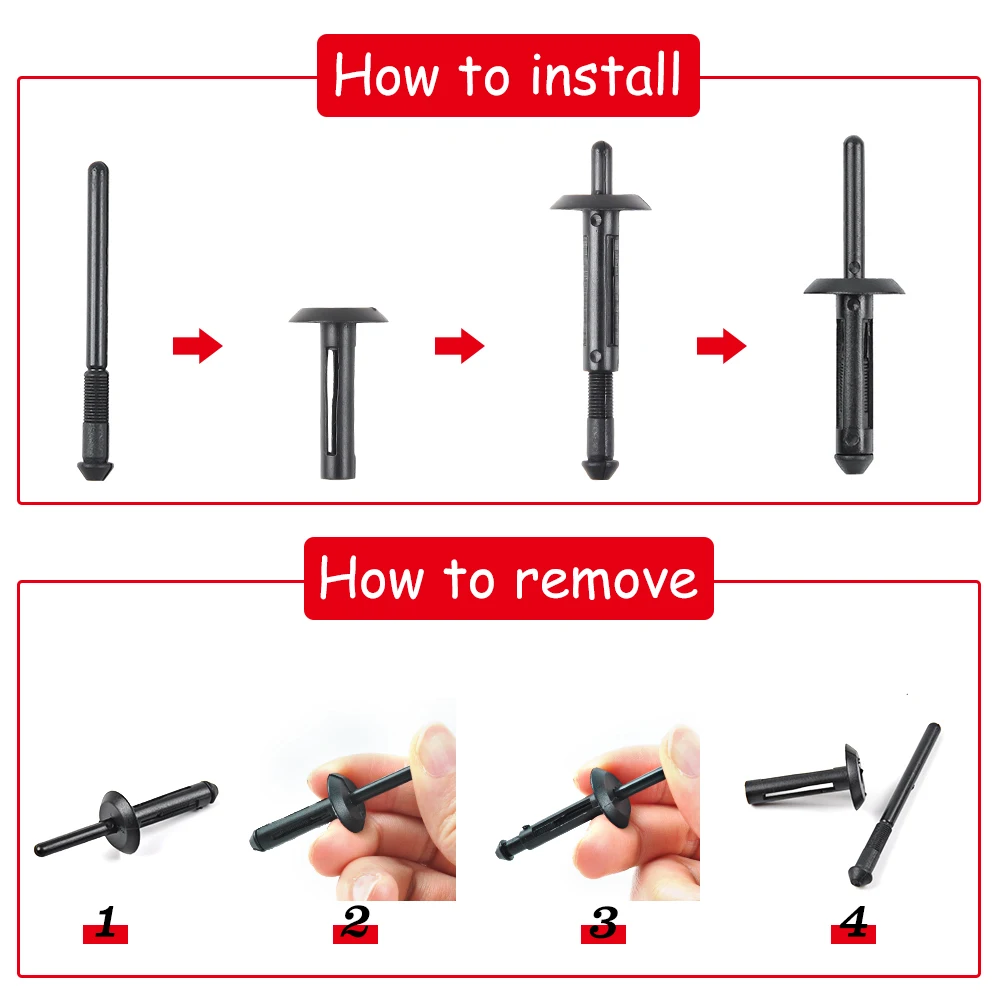 How to install

How to remove

1

2

3

4