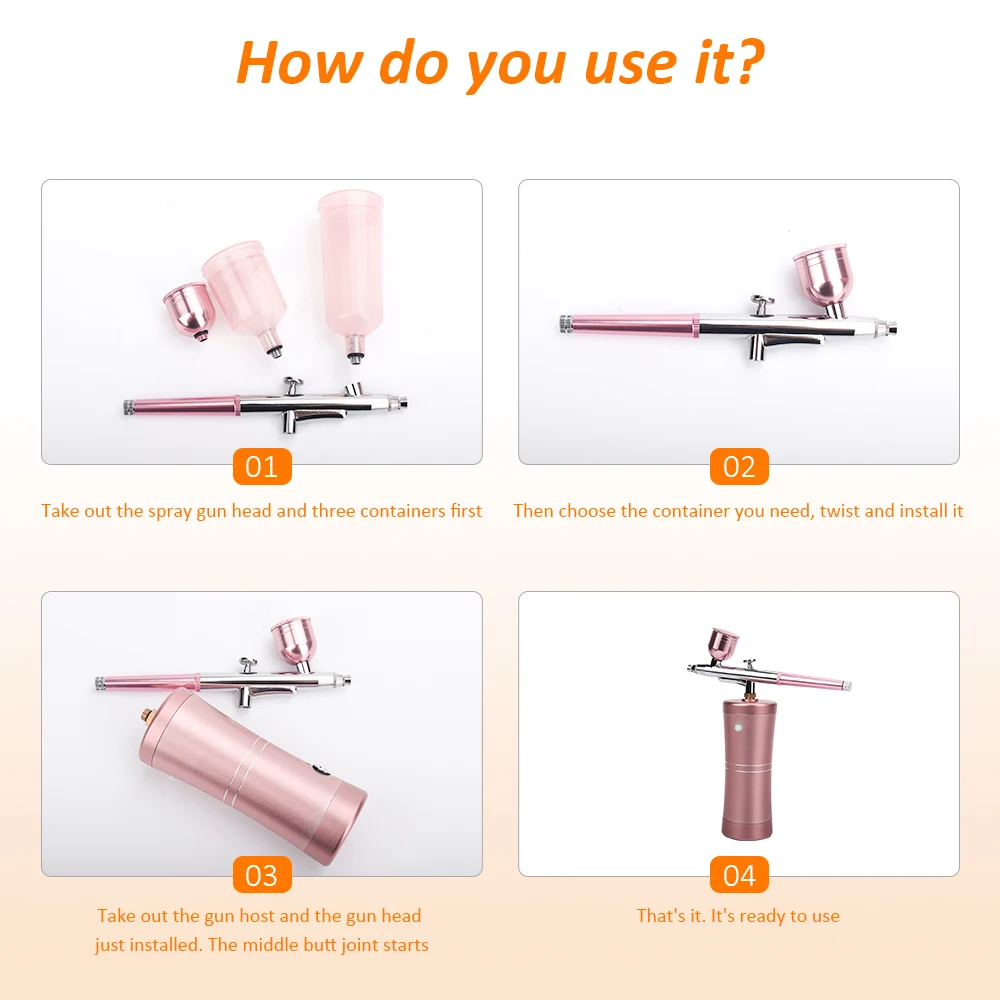 How do you use it?

01

Take out the spray gun head and three containers first

02

Then choose the container you need, twist and install it

03

Take out the gun host and the gun head just installed. The middle butt joint starts

04

That's it. It's ready to use