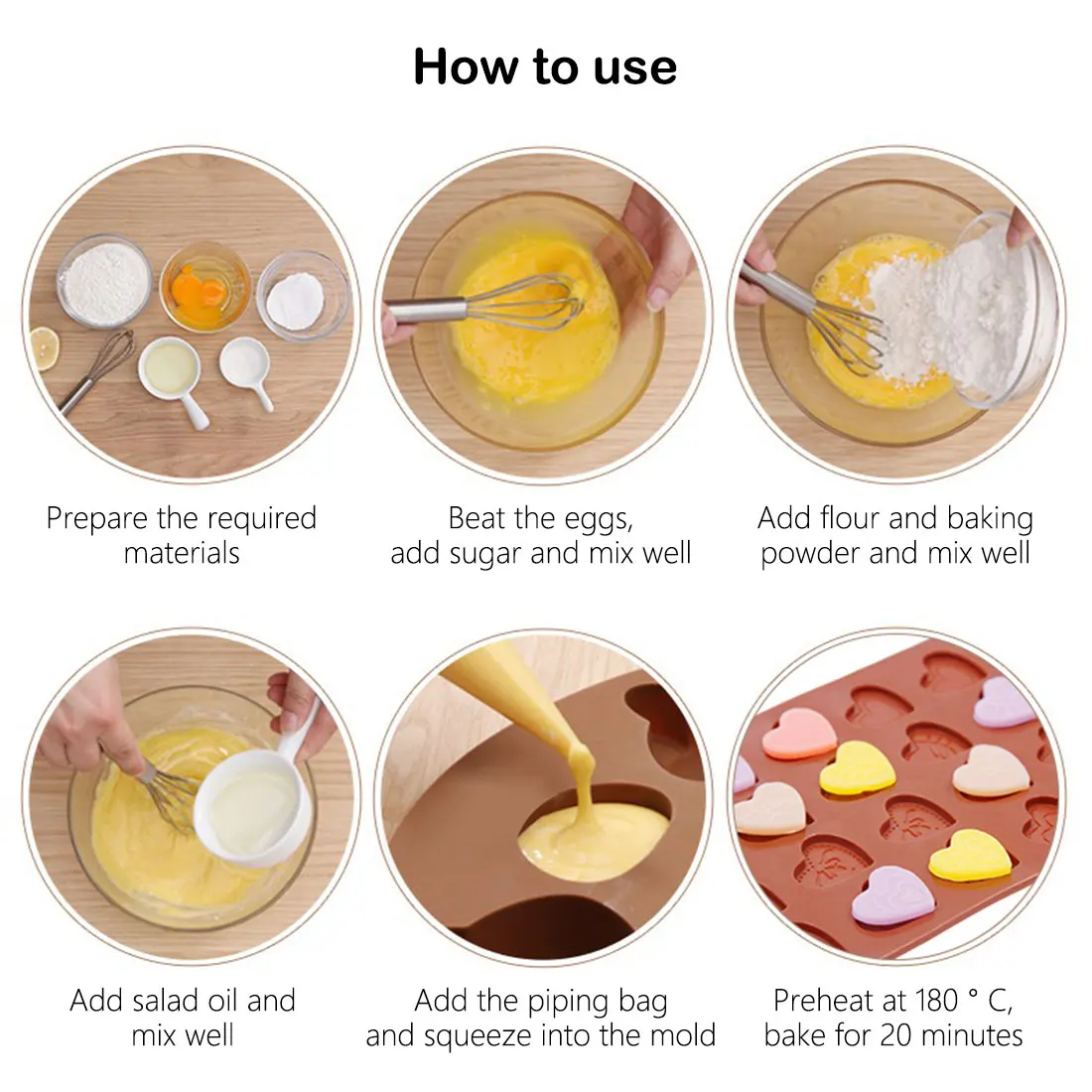 How to use

Prepare the required materials

Beat the eggs, add sugar and mix well

Add flour and baking powder and mix well

Add salad oil and mix well

Add the piping bag and squeeze into the mold

Preheat at 180 ° C, bake for 20 minutes