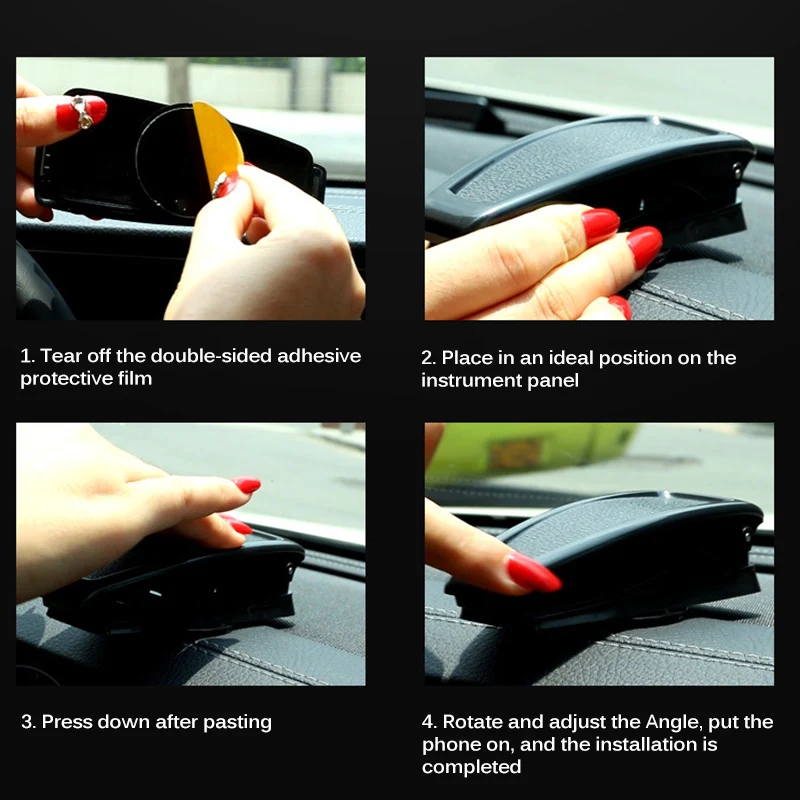 1. Tear off the double-sided adhesive protective film

2. Place in an ideal position on the instrument panel

3. Press down after pasting

4. Rotate and adjust the Angle, put the phone on, and the installation is completed