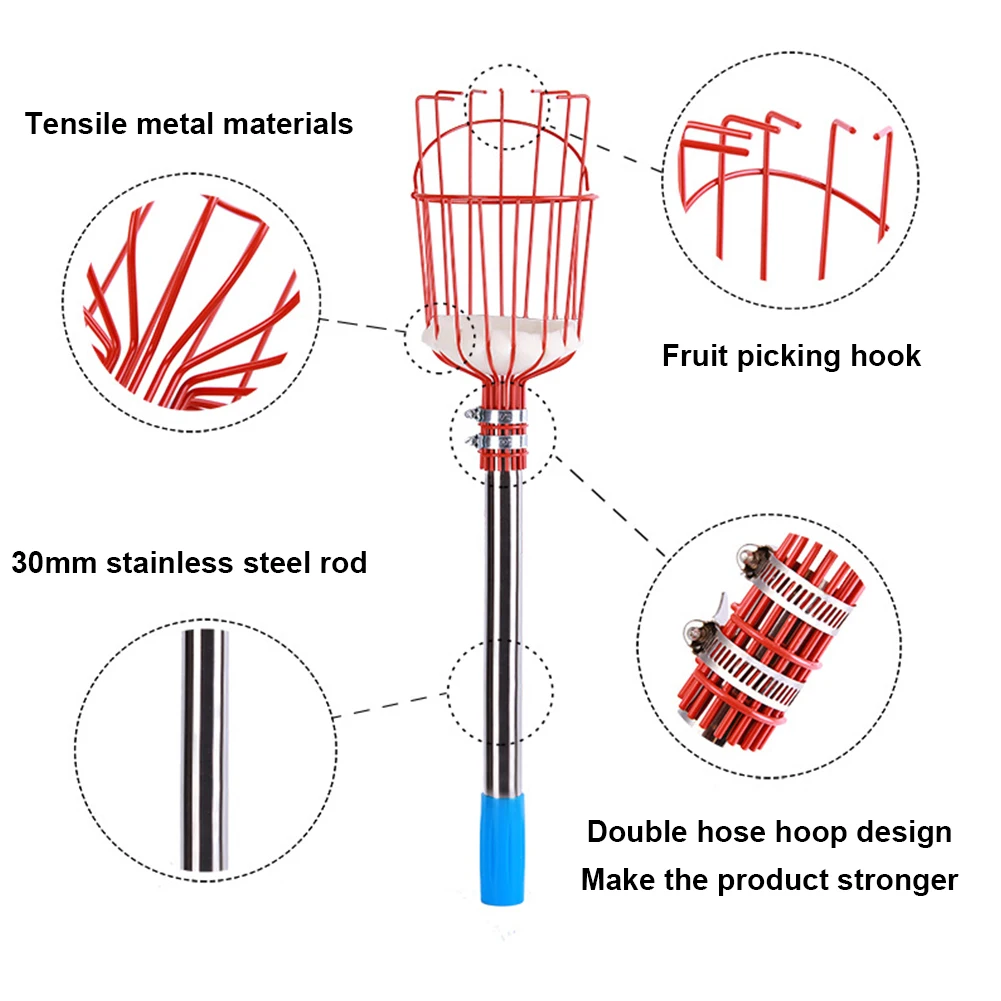 Tensile metal materials

Fruit picking hook

30mm stainless steel rod

Double hose hoop design
Make the product stronger