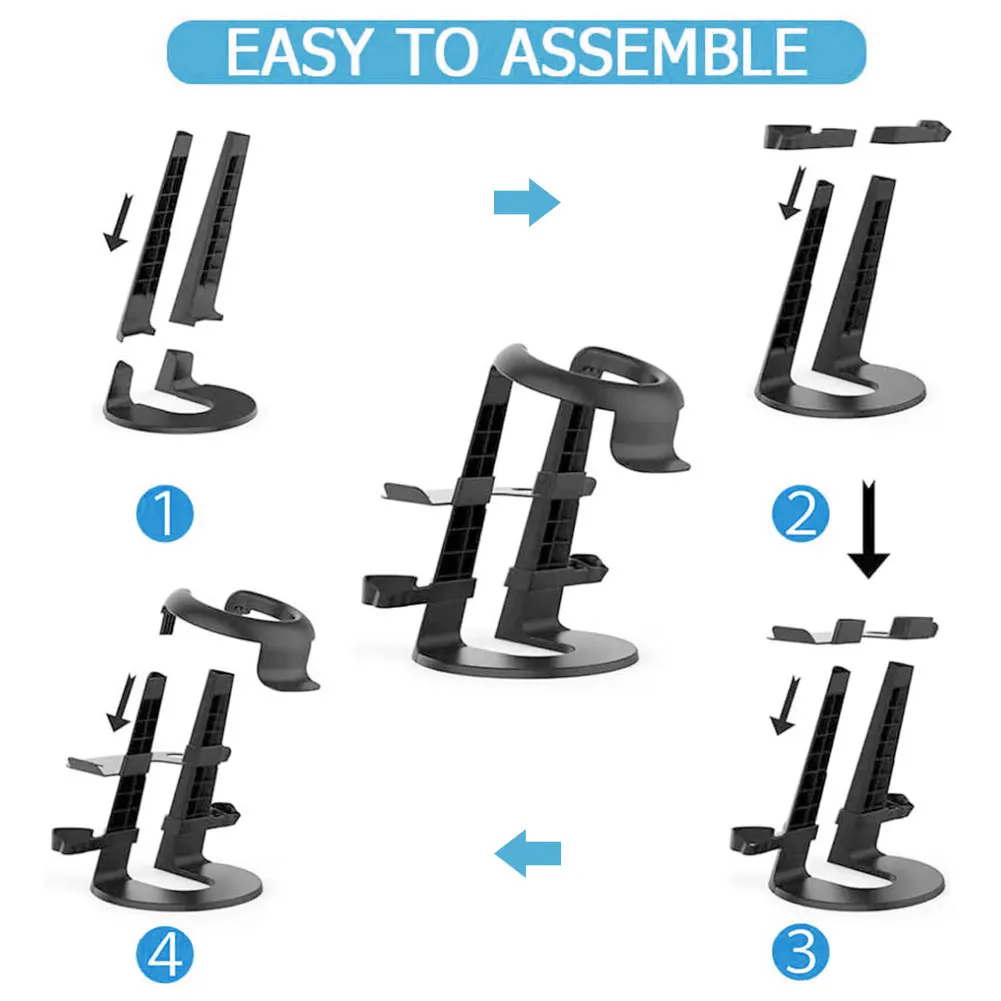 EASY TO ASSEMBLE

1

2

3

4