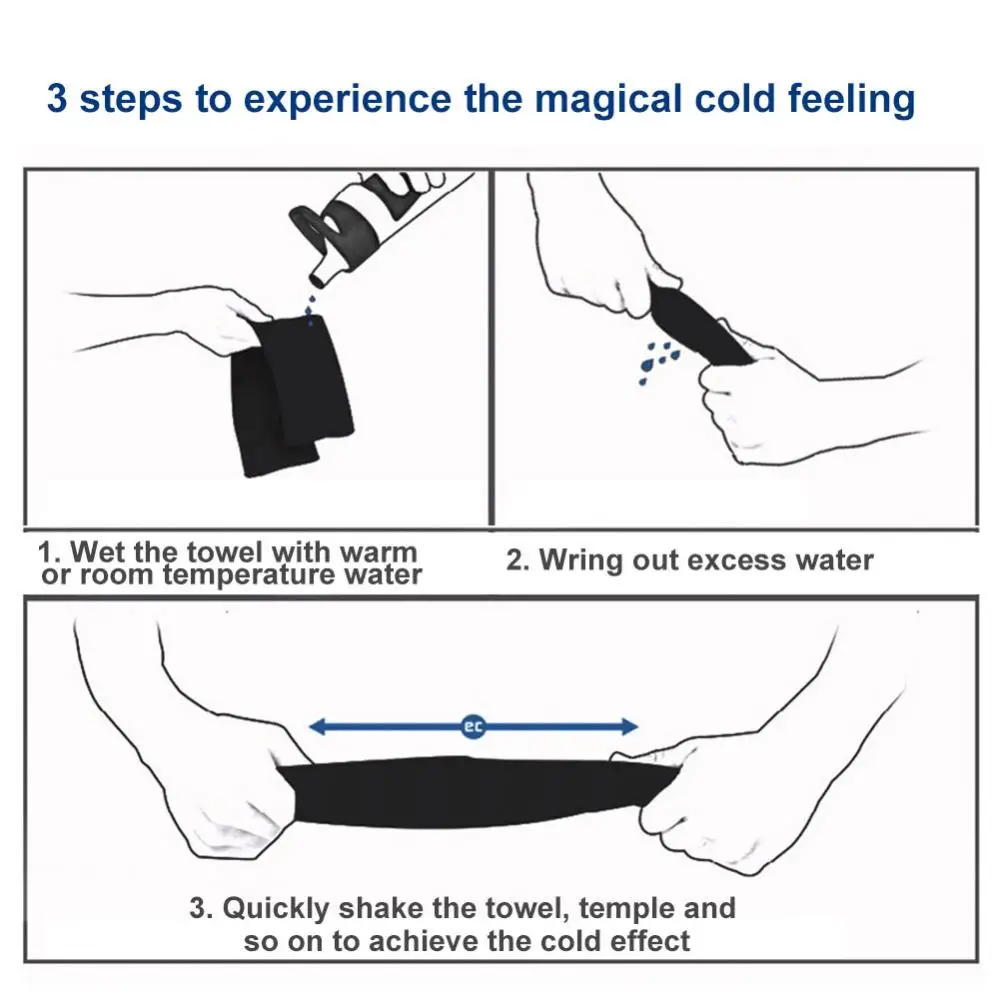 3 steps to experience the magical cold feeling

1. Wet the towel with warm or room temperature water

2. Wring out excess water

ec

3. Quickly shake the towel, temple and so on to achieve the cold effect