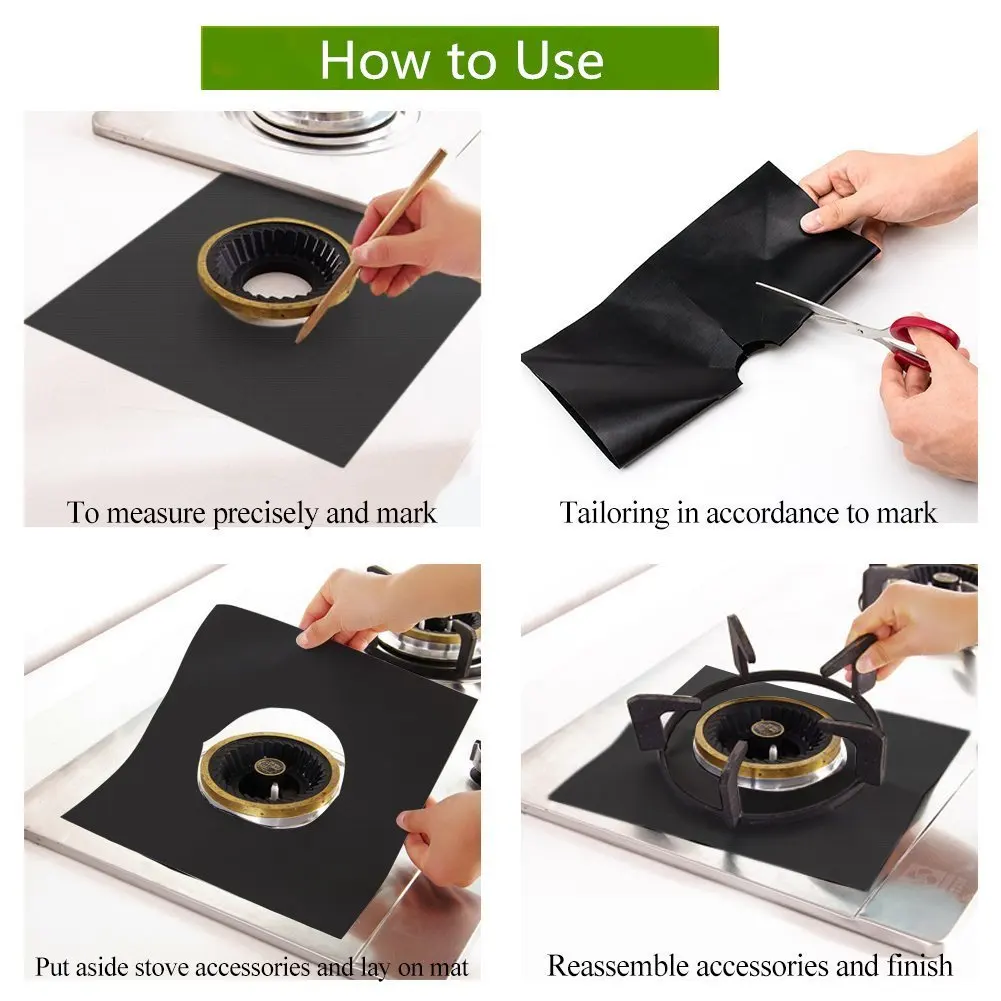 How to Use

To measure precisely and mark

Tailoring in accordance to mark

Put aside stove accessories and lay on mat

Reassemble accessories and finish