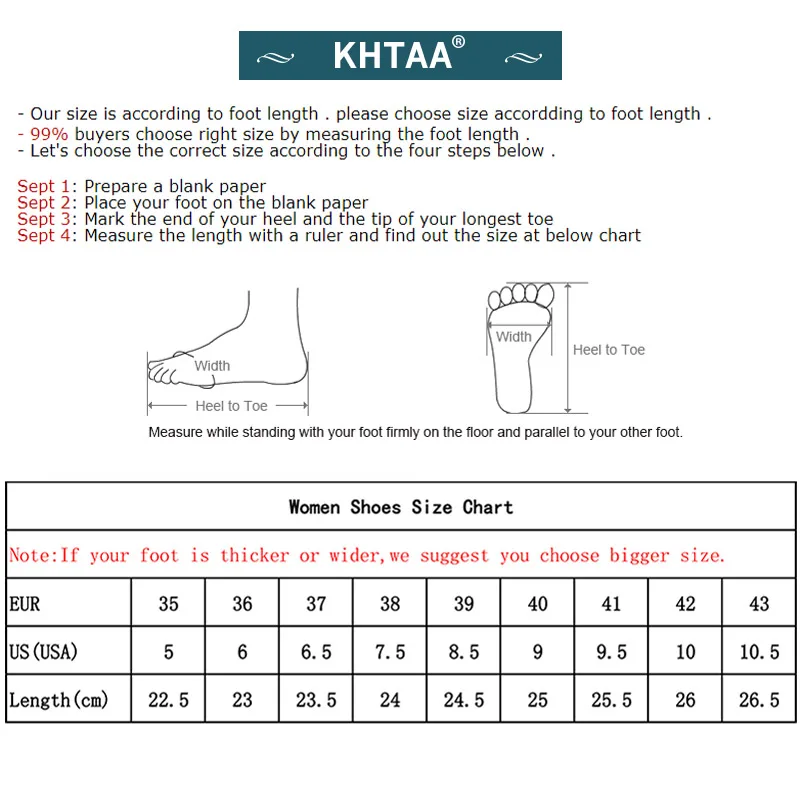 KHTAA®

- Our size is according to foot length . please choose size accordding to foot length .
- 99% buyers choose right size by measuring the foot length .
- Let's choose the correct size according to the four steps below .

Sept 1: Prepare a blank paper
Sept 2: Place your foot on the blank paper
Sept 3: Mark the end of your heel and the tip of your longest toe
Sept 4: Measure the length with a ruler and find out the size at below chart

Width
Heel to Toe
Width
Heel to Toe

Measure while standing with your foot firmly on the floor and parallel to your other foot.

Women Shoes Size Chart

Note:If your foot is thicker or wider,we suggest you choose bigger size.

| EUR | 35 | 36 | 37 | 38 | 39 | 40 | 41 | 42 | 43 |
|---|---|---|---|---|---|---|---|---|---|
| US(USA) | 5 | 6 | 6.5 | 7.5 | 8.5 | 9 | 9.5 | 10 | 10.5 |
| Length(cm) | 22.5 | 23 | 23.5 | 24 | 24.5 | 25 | 25.5 | 26 | 26.5 |