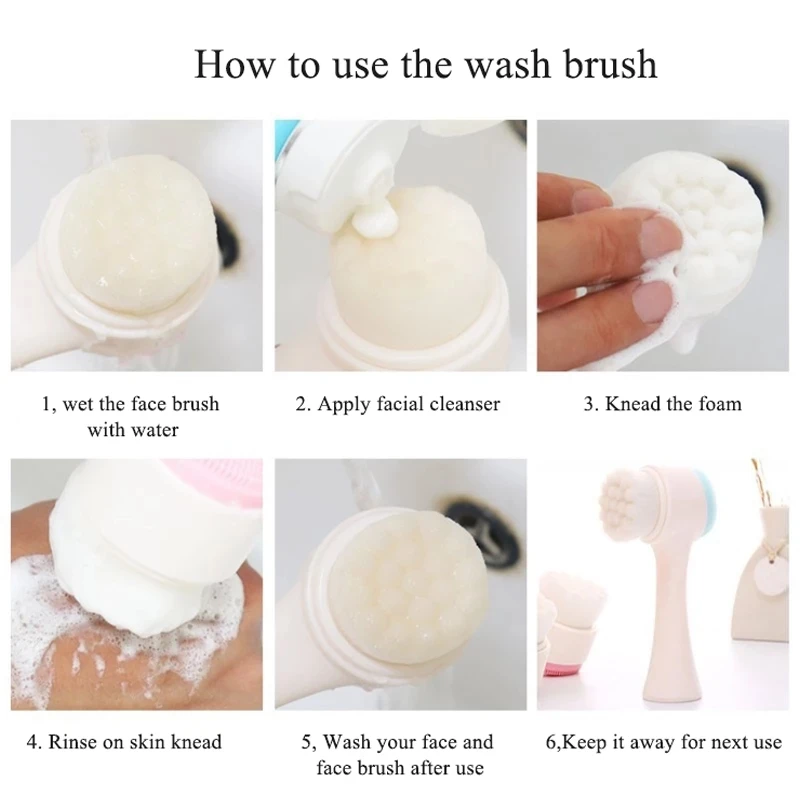 How to use the wash brush

1, wet the face brush with water

2. Apply facial cleanser

3. Knead the foam

4. Rinse on skin knead

5, Wash your face and face brush after use

6,Keep it away for next use