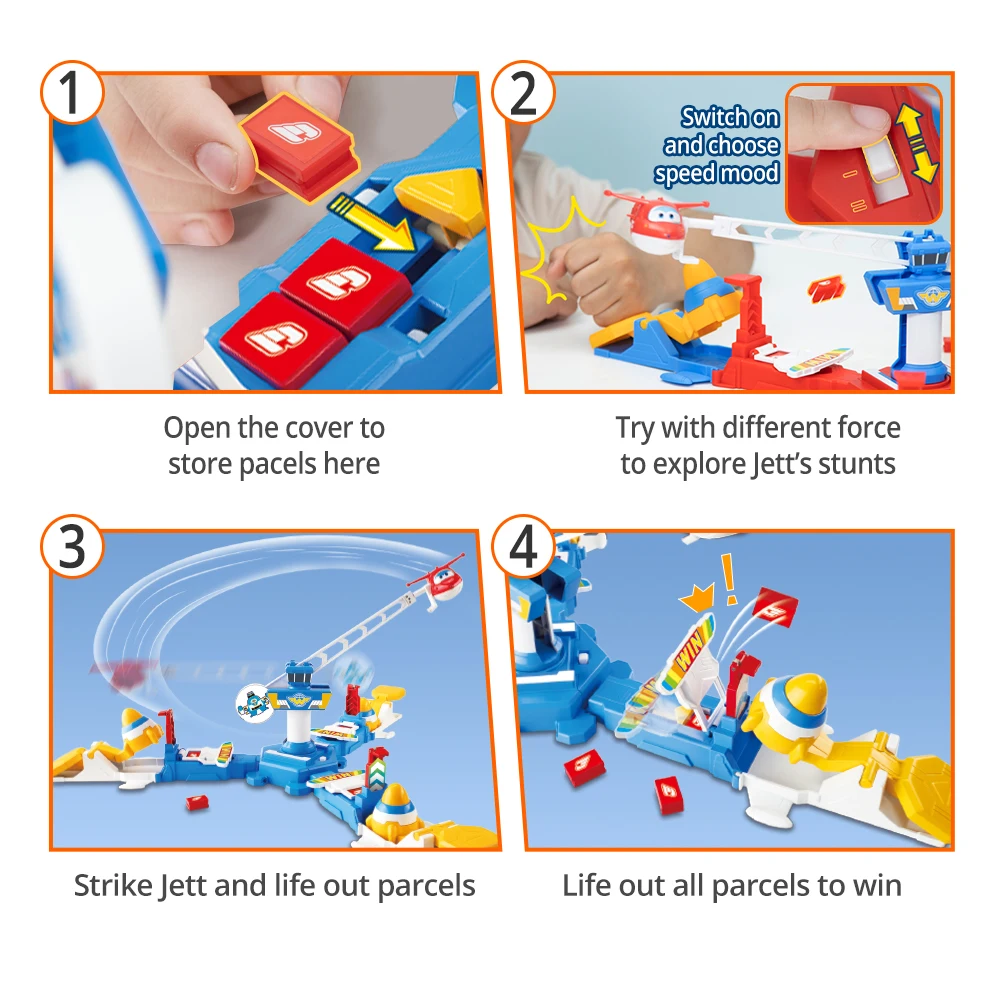 1

Open the cover to store pacels here

2

Switch on and choose speed mood

Try with different force to explore Jett's stunts

3

Strike Jett and life out parcels

4

WIN

Life out all parcels to win