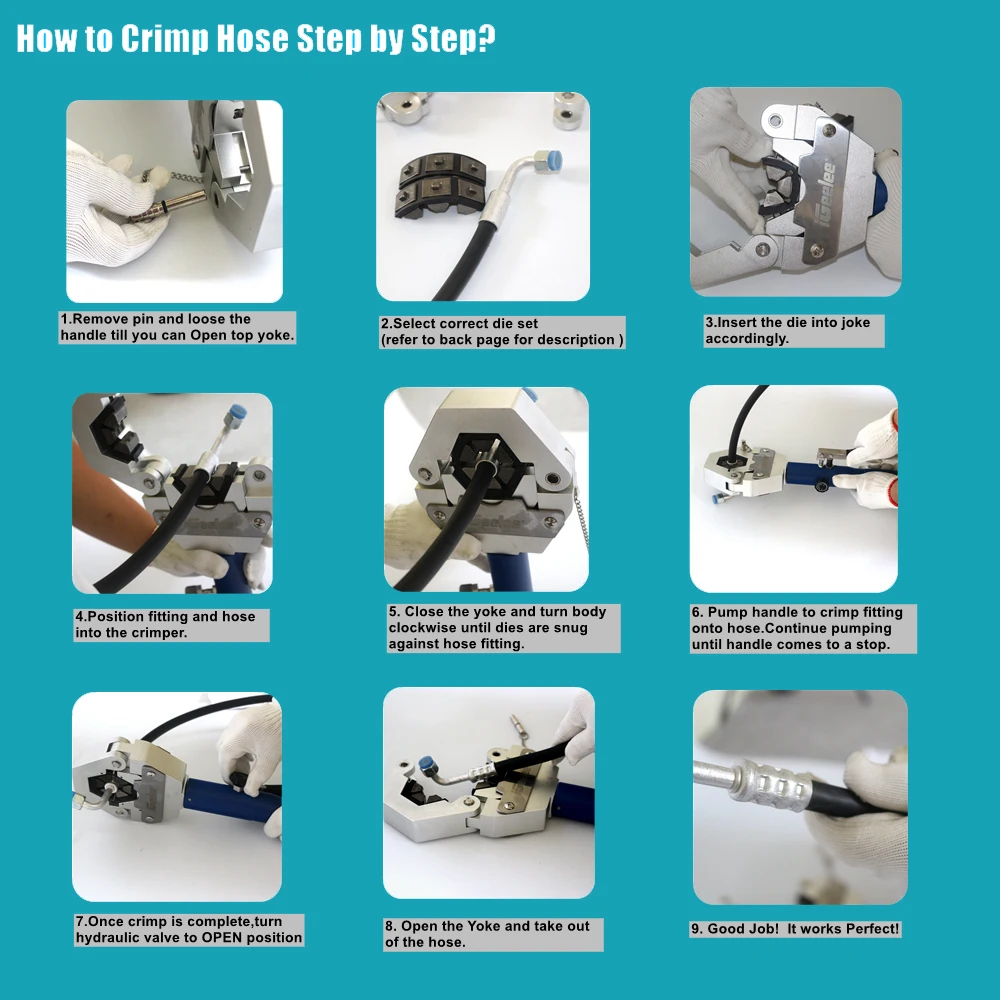 How to Crimp Hose Step by Step?

1.Remove pin and loose the handle till you can Open top yoke.

2.Select correct die set (refer to back page for description )

iGeelee

3.Insert the die into joke accordingly.

4.Position fitting and hose into the crimper.

5. Close the yoke and turn body clockwise until dies are snug against hose fitting.

6. Pump handle to crimp fitting onto hose.Continue pumping until handle comes to a stop.

7.Once crimp is complete,turn hydraulic valve to OPEN position

8. Open the Yoke and take out of the hose.

9. Good Job! It works Perfect!