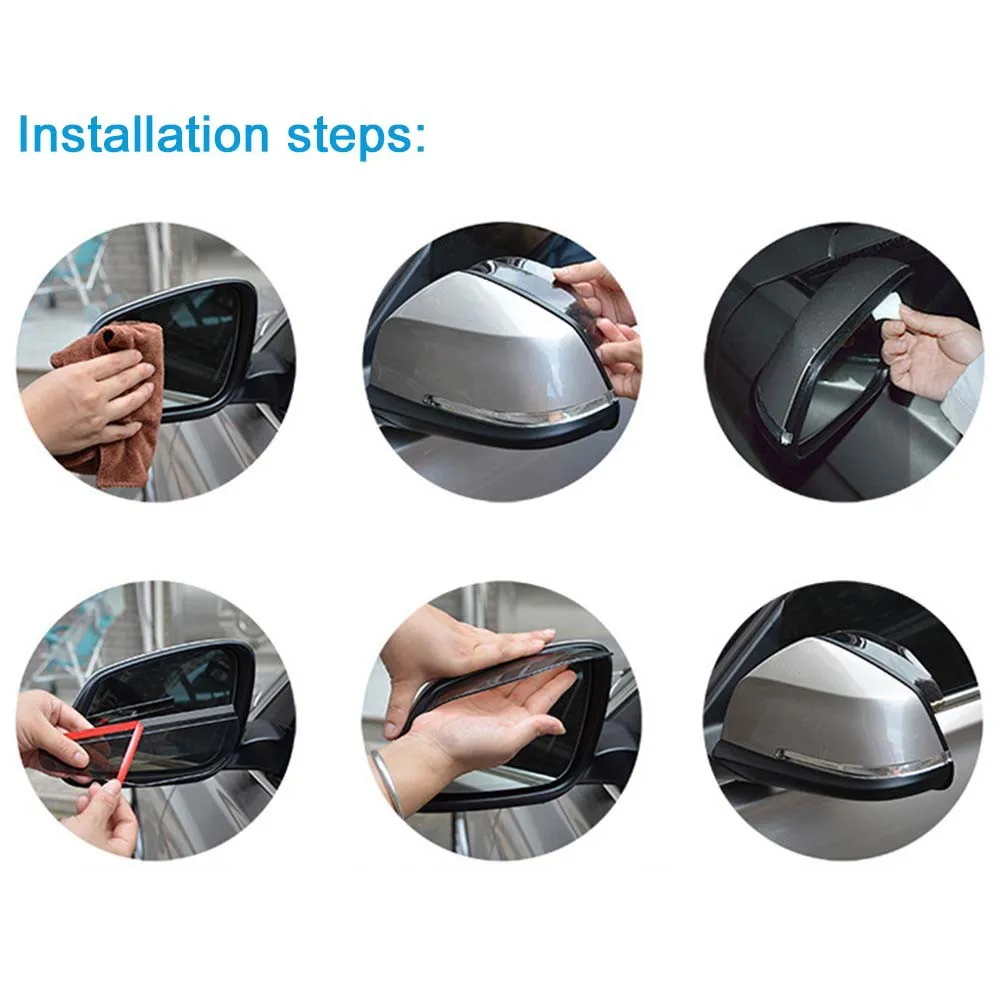 Installation steps: