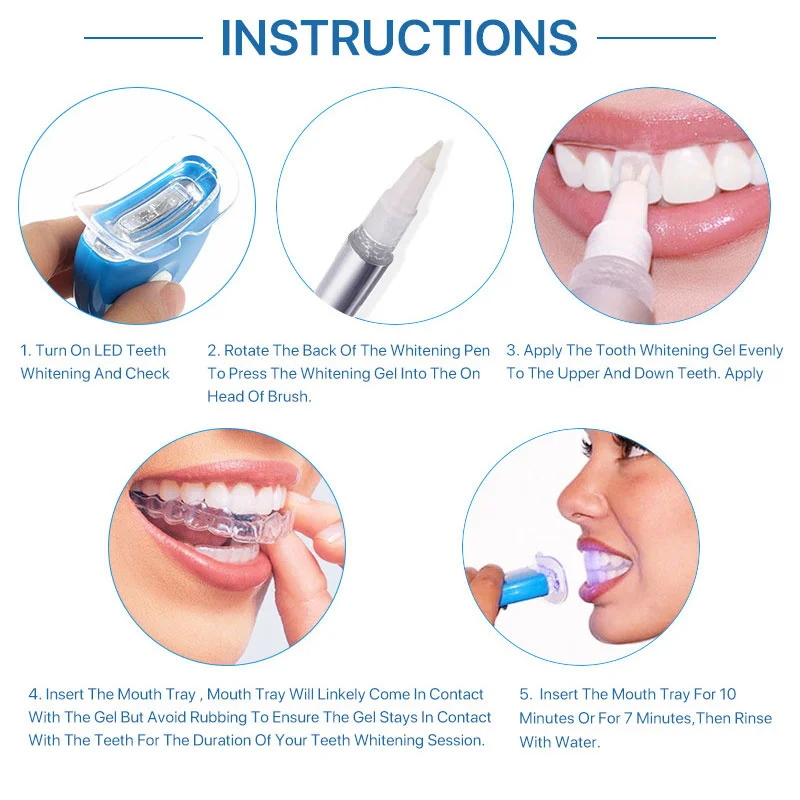 INSTRUCTIONS

1. Turn On LED Teeth Whitening And Check

2. Rotate The Back Of The Whitening Pen To Press The Whitening Gel Into The On Head Of Brush.

3. Apply The Tooth Whitening Gel Evenly To The Upper And Down Teeth. Apply

4. Insert The Mouth Tray , Mouth Tray Will Linkely Come In Contact With The Gel But Avoid Rubbing To Ensure The Gel Stays In Contact With The Teeth For The Duration Of Your Teeth Whitening Session.

5. Insert The Mouth Tray For 10 Minutes Or For 7 Minutes,Then Rinse With Water.