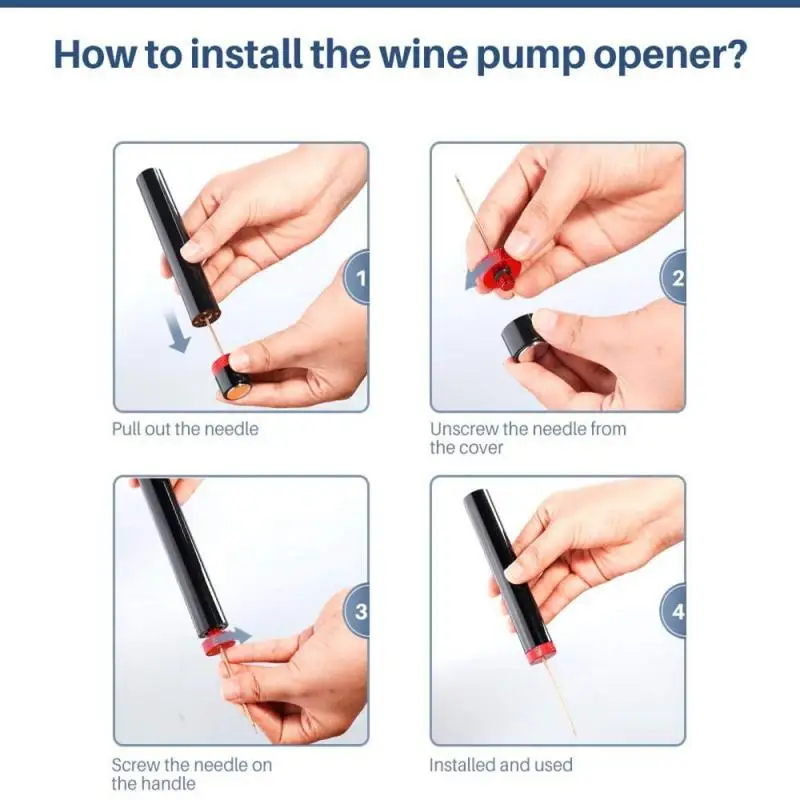 How to install the wine pump opener?

1

Pull out the needle

2

Unscrew the needle from the cover

3

Screw the needle on the handle

4

Installed and used