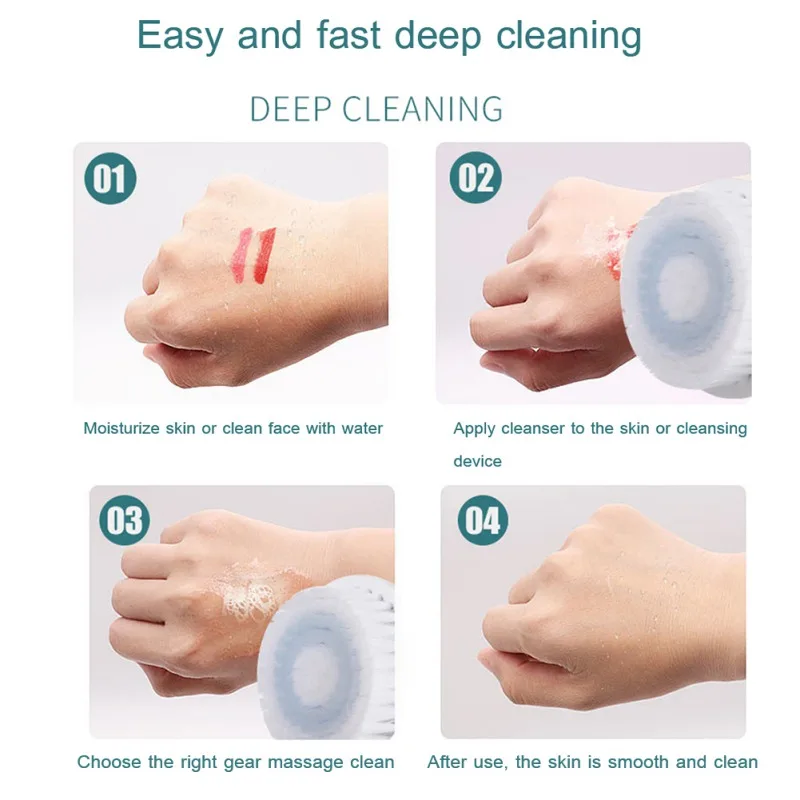 Easy and fast deep cleaning

DEEP CLEANING

01

Moisturize skin or clean face with water

02

Apply cleanser to the skin or cleansing device

03

Choose the right gear massage clean

04

After use, the skin is smooth and clean