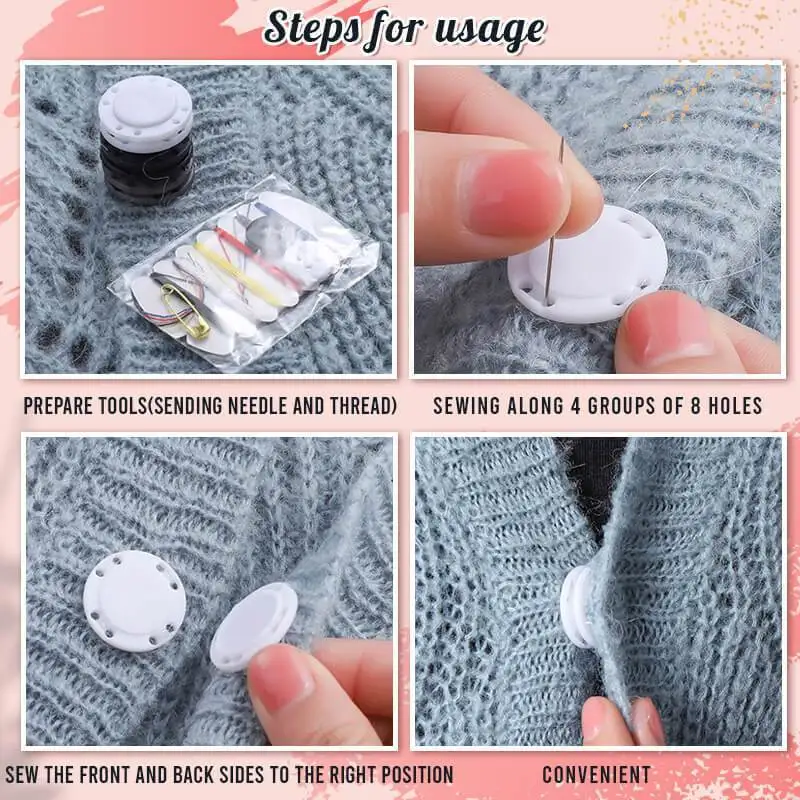 Steps for usage

PREPARE TOOLS(SENDING NEEDLE AND THREAD)

SEWING ALONG 4 GROUPS OF 8 HOLES

SEW THE FRONT AND BACK SIDES TO THE RIGHT POSITION

CONVENIENT