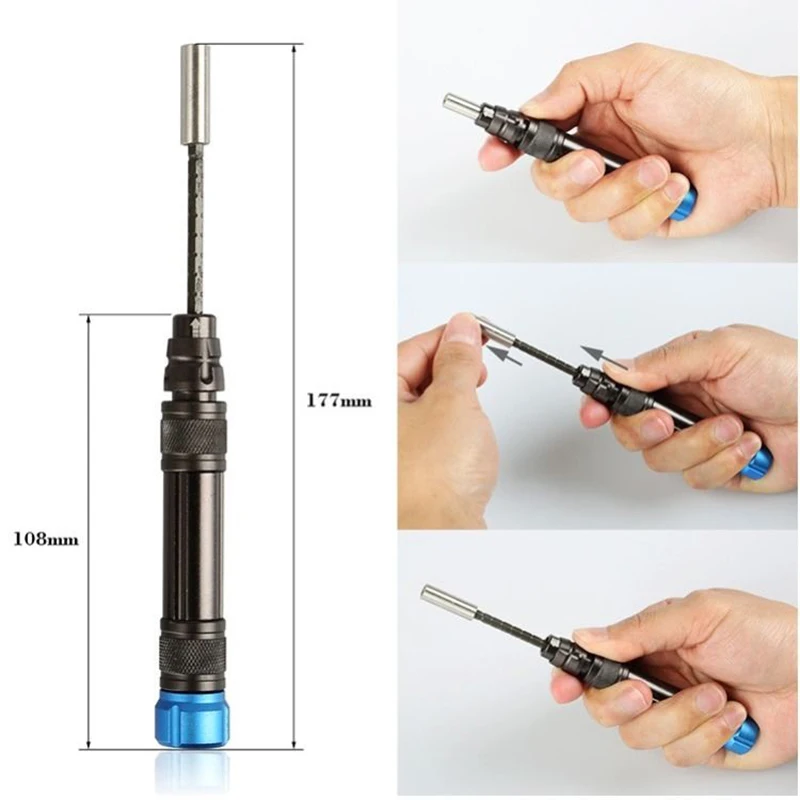 177mm

108mm