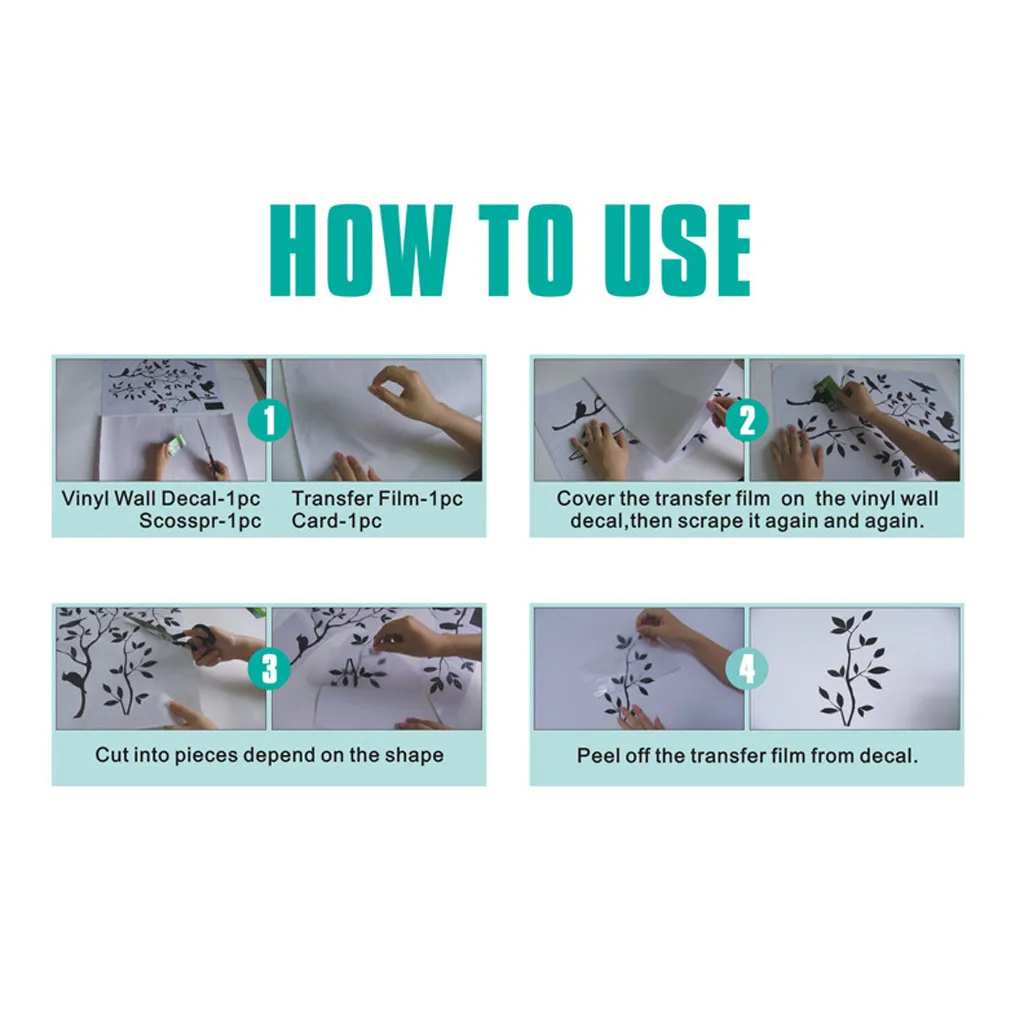 HOW TO USE

1

Vinyl Wall Decal-1pc
Scosspr-1pc

Transfer Film-1pc
Card-1pc

2

Cover the transfer film on the vinyl wall decal,then scrape it again and again.

3

Cut into pieces depend on the shape

4

Peel off the transfer film from decal.