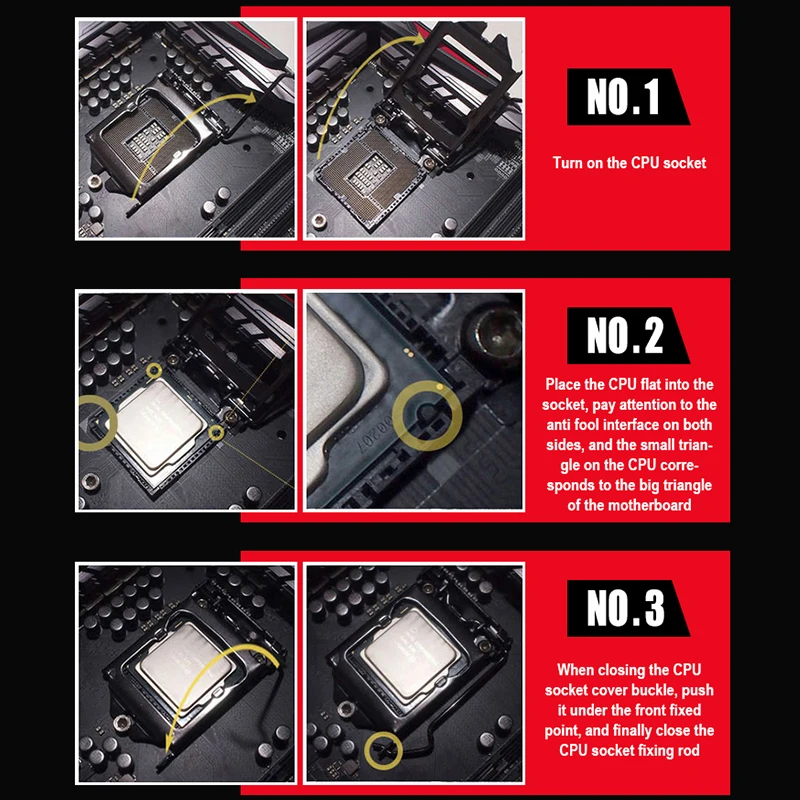 NO.1

Turn on the CPU socket

NO.2

Place the CPU flat into the socket, pay attention to the anti fool interface on both sides, and the small triangle on the CPU corresponds to the big triangle of the motherboard

NO.3

When closing the CPU socket cover buckle, push it under the front fixed point, and finally close the CPU socket fixing rod