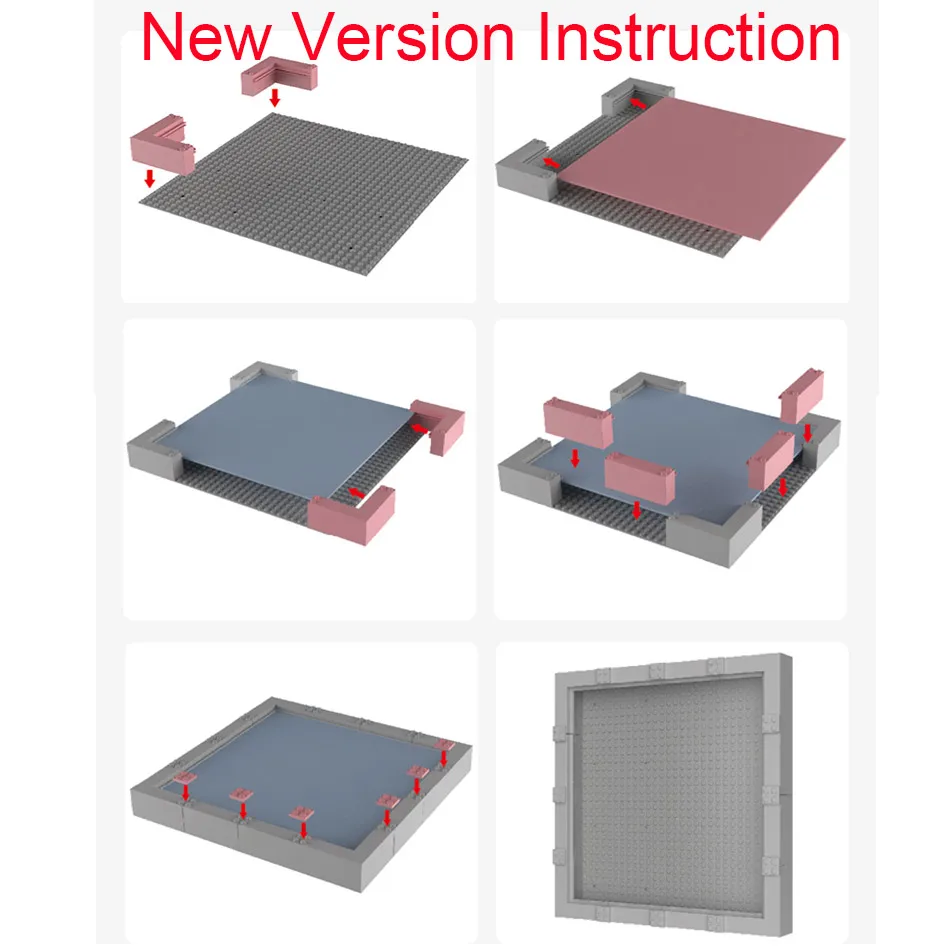 New Version Instruction