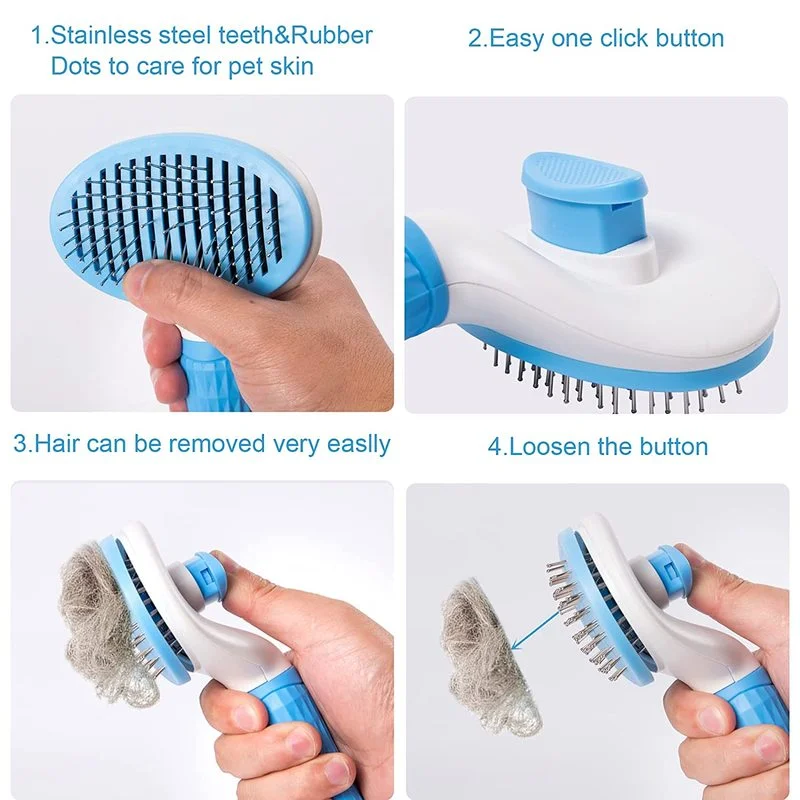 1.Stainless steel teeth&Rubber Dots to care for pet skin

2.Easy one click button

3.Hair can be removed very easlly

4.Loosen the button