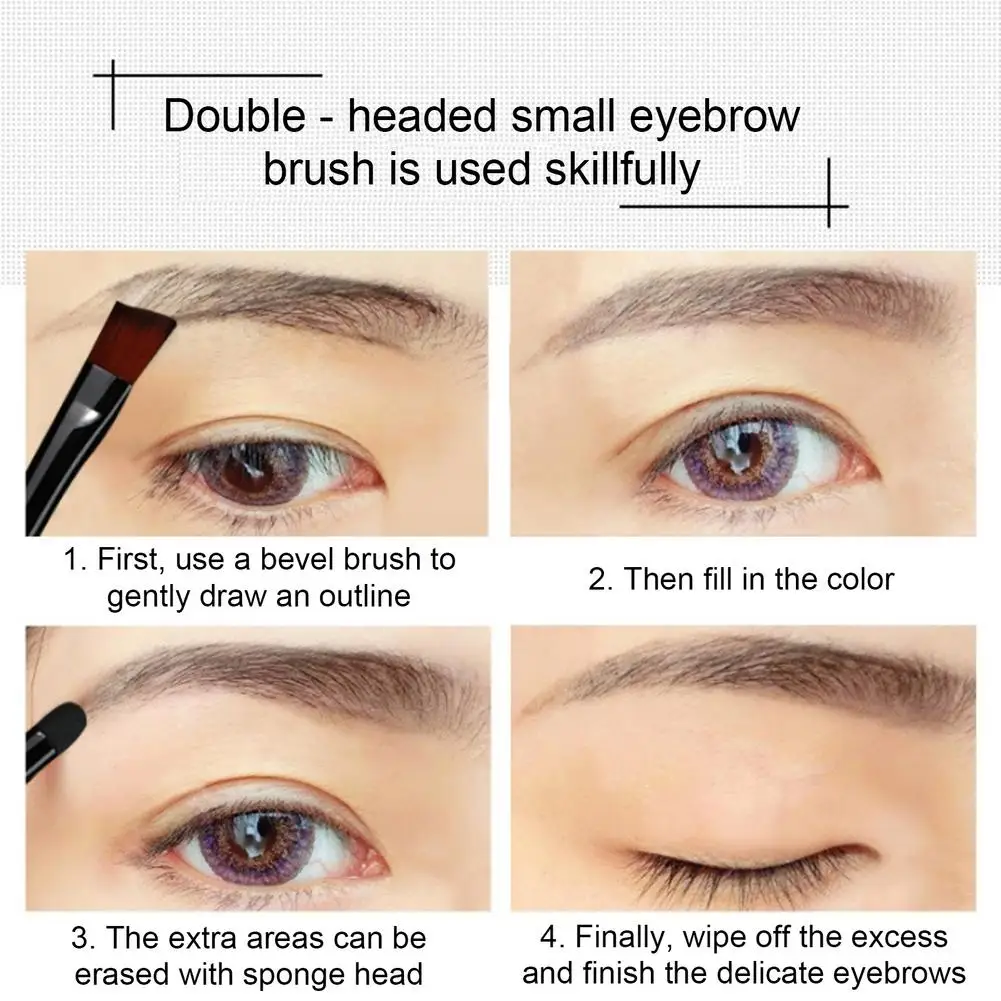 Double - headed small eyebrow brush is used skillfully

1. First, use a bevel brush to gently draw an outline

2. Then fill in the color

3. The extra areas can be erased with sponge head

4. Finally, wipe off the excess and finish the delicate eyebrows