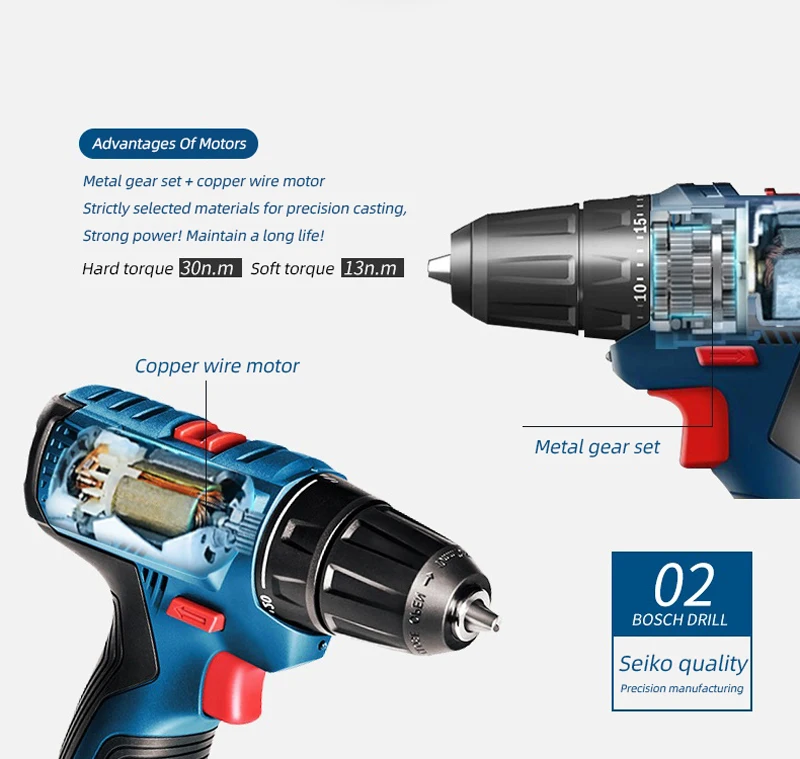 Advantages Of Motors

Metal gear set + copper wire motor
Strictly selected materials for precision casting,
Strong power! Maintain a long life!

Hard torque 30n.m Soft torque 13n.m

15
10

Copper wire motor

Metal gear set

30
OPEN

02
BOSCH DRILL

Seiko quality
Precision manufacturing