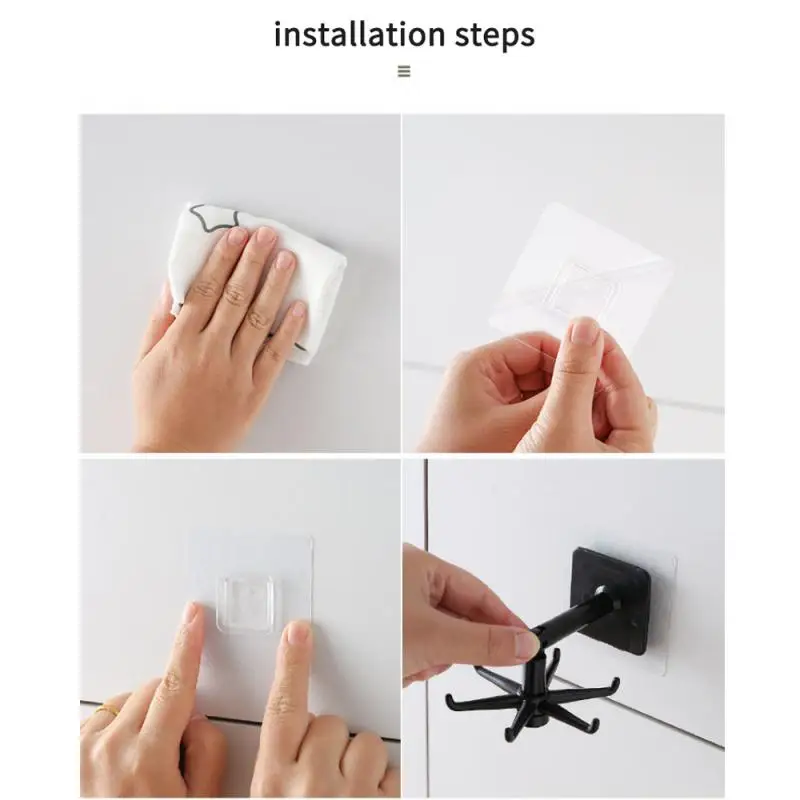 installation steps