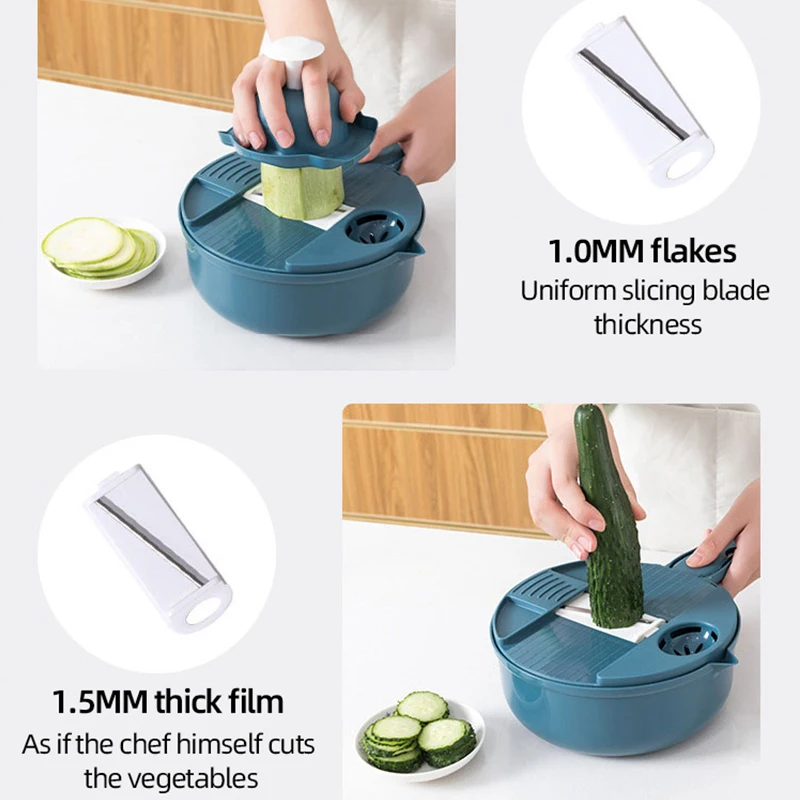 1.0MM flakes
Uniform slicing blade thickness

1.5MM thick film
As if the chef himself cuts the vegetables