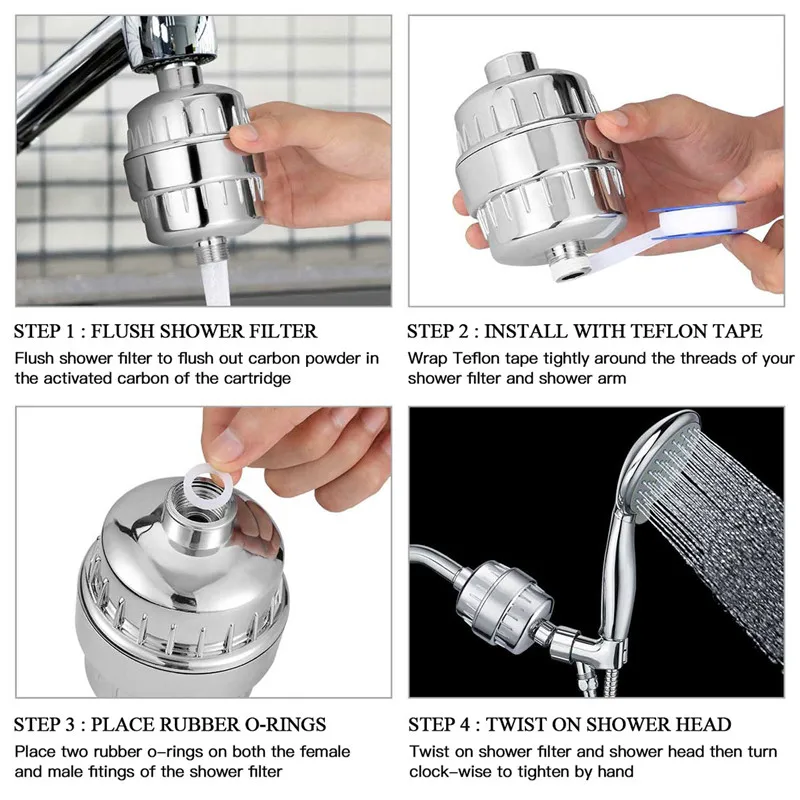 STEP 1 : FLUSH SHOWER FILTER
Flush shower filter to flush out carbon powder in the activated carbon of the cartridge

STEP 2 : INSTALL WITH TEFLON TAPE
Wrap Teflon tape tightly around the threads of your shower filter and shower arm

STEP 3 : PLACE RUBBER O-RINGS
Place two rubber o-rings on both the female and male fitings of the shower filter

STEP 4 : TWIST ON SHOWER HEAD
Twist on shower filter and shower head then turn clock-wise to tighten by hand