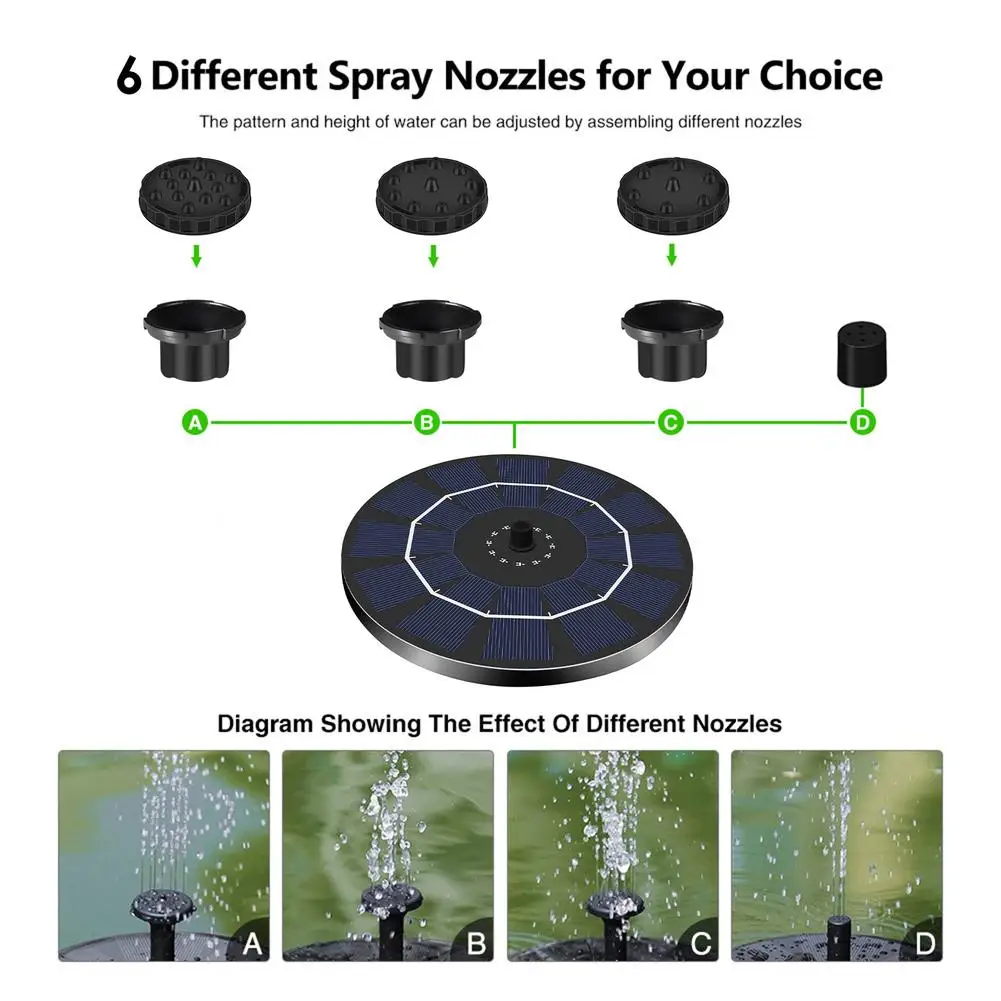 6 Different Spray Nozzles for Your Choice

The pattern and height of water can be adjusted by assembling different nozzles

A

B

C

D

Diagram Showing The Effect Of Different Nozzles

A

B

C

D