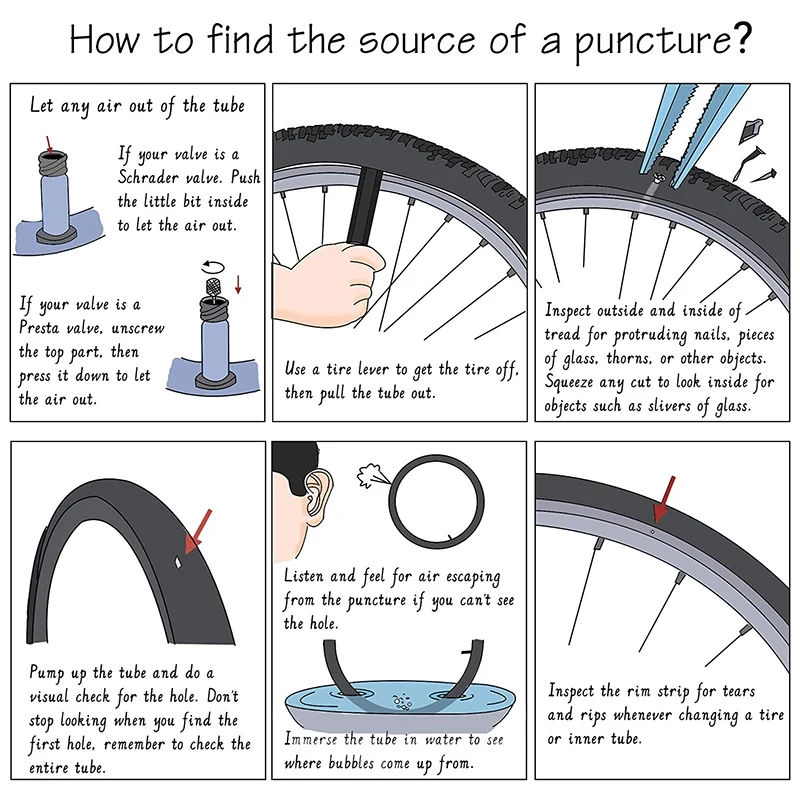 How to find the source of a puncture?

Let any air out of the tube

If your valve is a Schrader valve. Push the little bit inside to let the air out.

If your valve is a Presta valve, unscrew the top part, then press it down to let the air out.

Use a tire lever to get the tire off, then pull the tube out.

Inspect outside and inside of tread for protruding nails, pieces of glass, thorns, or other objects. Squeeze any cut to look inside for objects such as slivers of glass.

Pump up the tube and do a visual check for the hole. Don't stop looking when you find the first hole, remember to check the entire tube.

Listen and feel for air escaping from the puncture if you can't see the hole.

Immerse the tube in water to see where bubbles come up from.

Inspect the rim strip for tears and rips whenever changing a tire or inner tube.