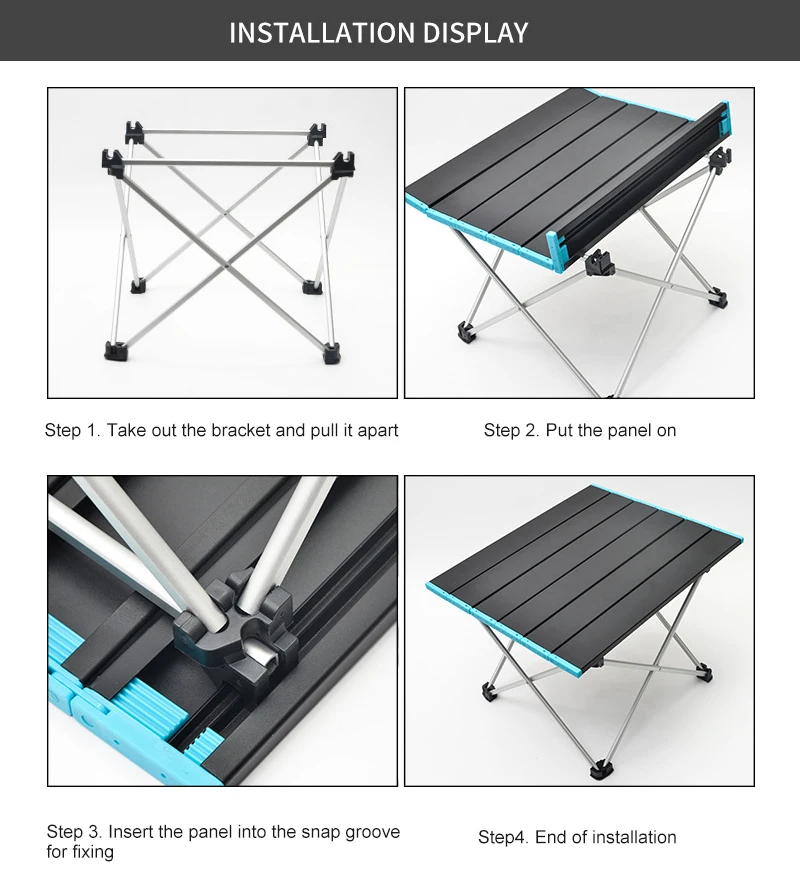 INSTALLATION DISPLAY

Step 1. Take out the bracket and pull it apart

Step 2. Put the panel on

Step 3. Insert the panel into the snap groove for fixing

Step4. End of installation