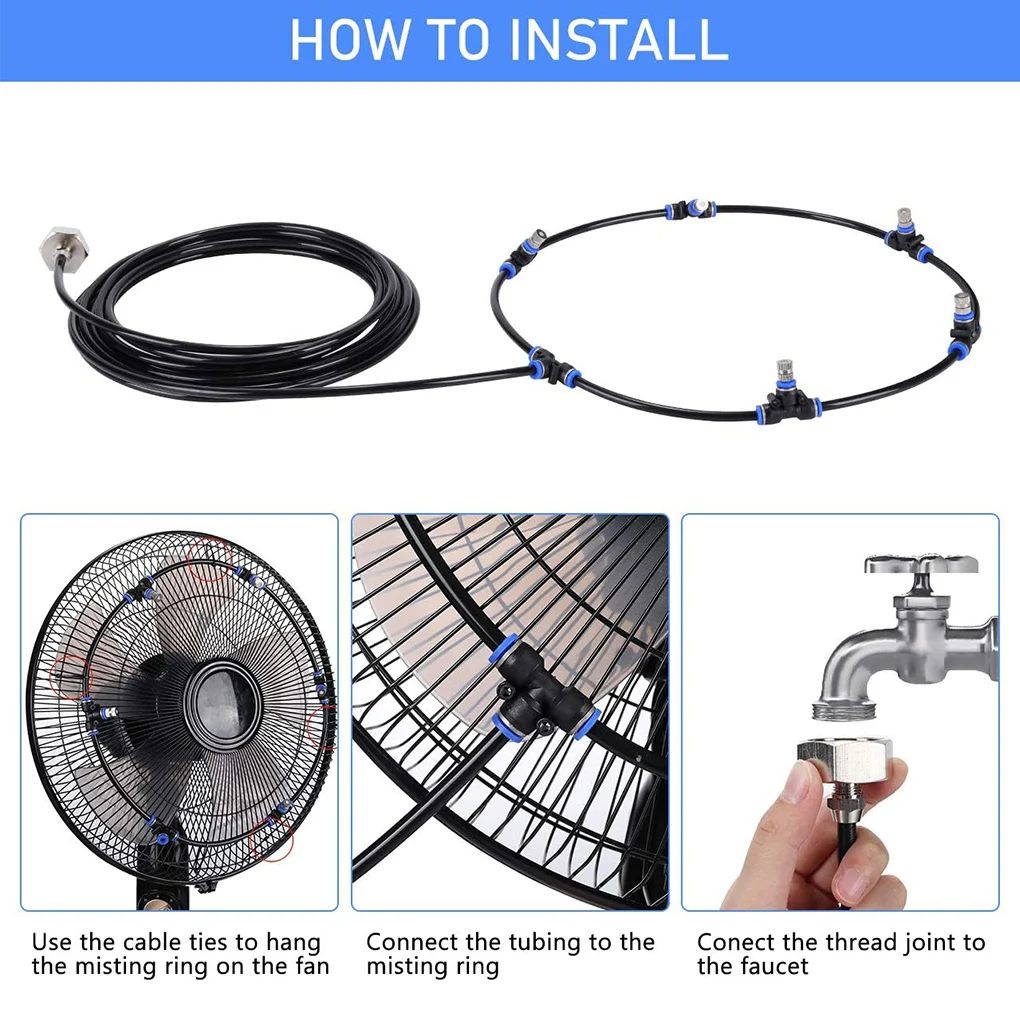 HOW TO INSTALL

Use the cable ties to hang the misting ring on the fan

Connect the tubing to the misting ring

Conect the thread joint to the faucet