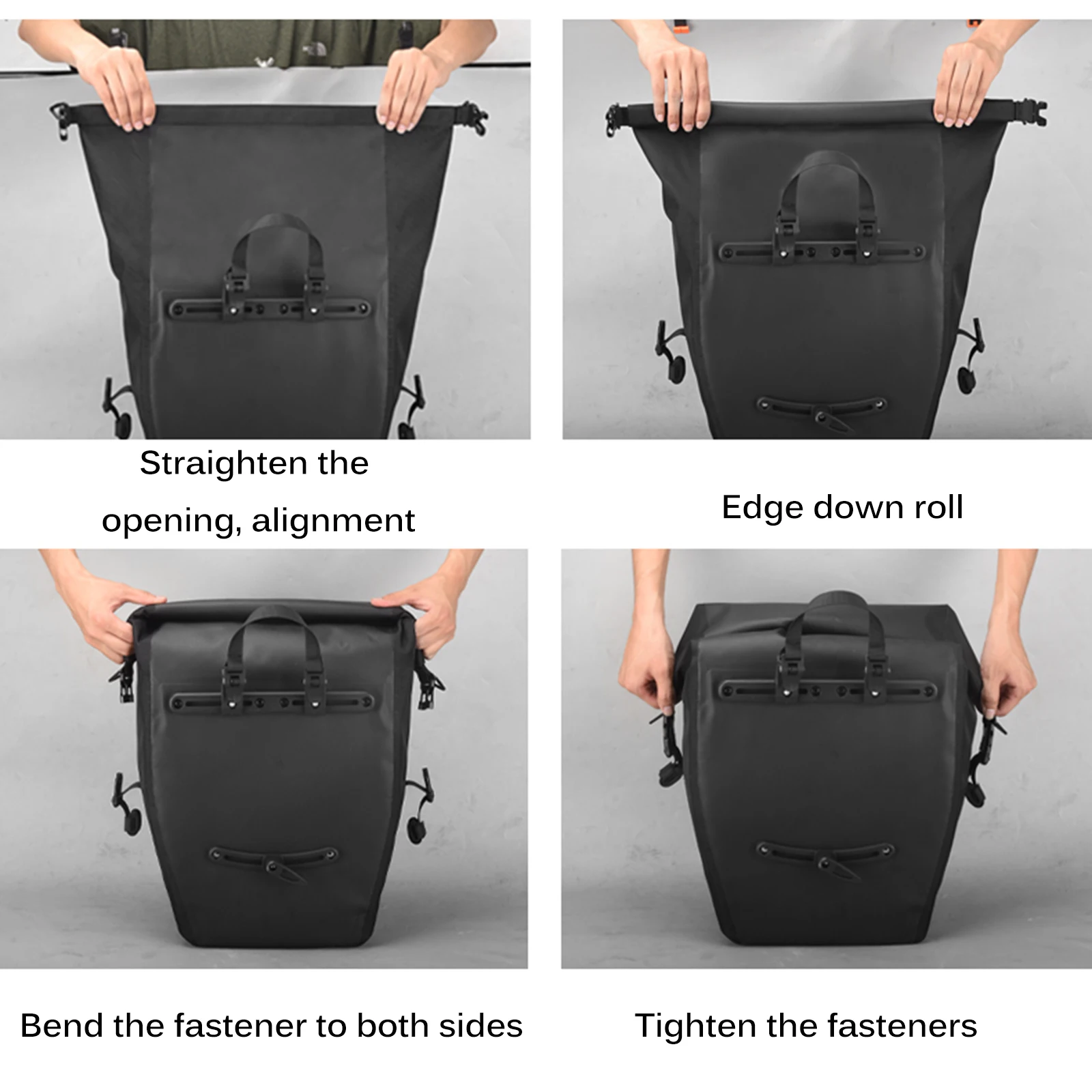 Straighten the opening, alignment

Edge down roll

Bend the fastener to both sides

Tighten the fasteners