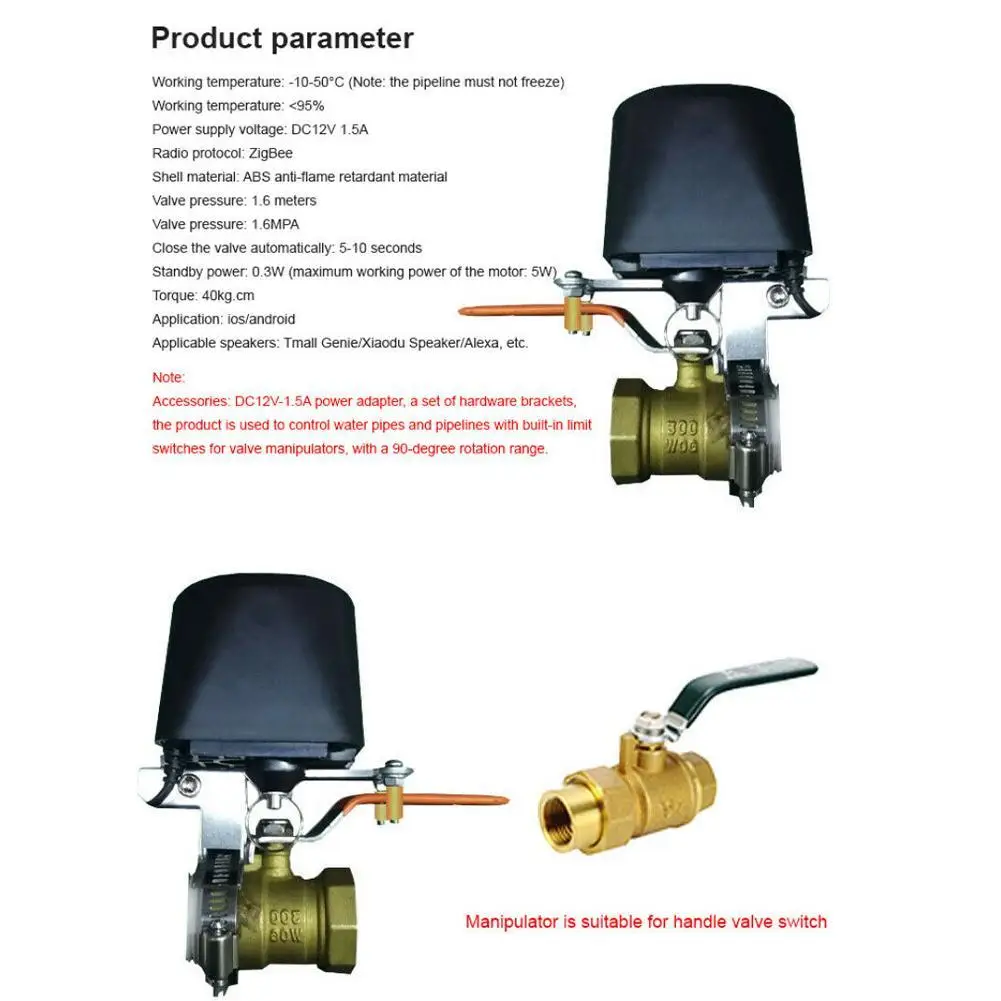 Product parameter

Working temperature: -10-50°C (Note: the pipeline must not freeze)
Working temperature: <95%
Power supply voltage: DC12V 1.5A
Radio protocol: ZigBee
Shell material: ABS anti-flame retardant material
Valve pressure: 1.6 meters
Valve pressure: 1.6MPA
Close the valve automatically: 5-10 seconds
Standby power: 0.3W (maximum working power of the motor: 5W)
Torque: 40kg.cm
Application: ios/android
Applicable speakers: Tmall Genie/Xiaodu Speaker/Alexa, etc.

Note:
Accessories: DC12V-1.5A power adapter, a set of hardware brackets, the product is used to control water pipes and pipelines with built-in limit switches for valve manipulators, with a 90-degree rotation range.

300
WOG

300
WOG

Manipulator is suitable for handle valve switch