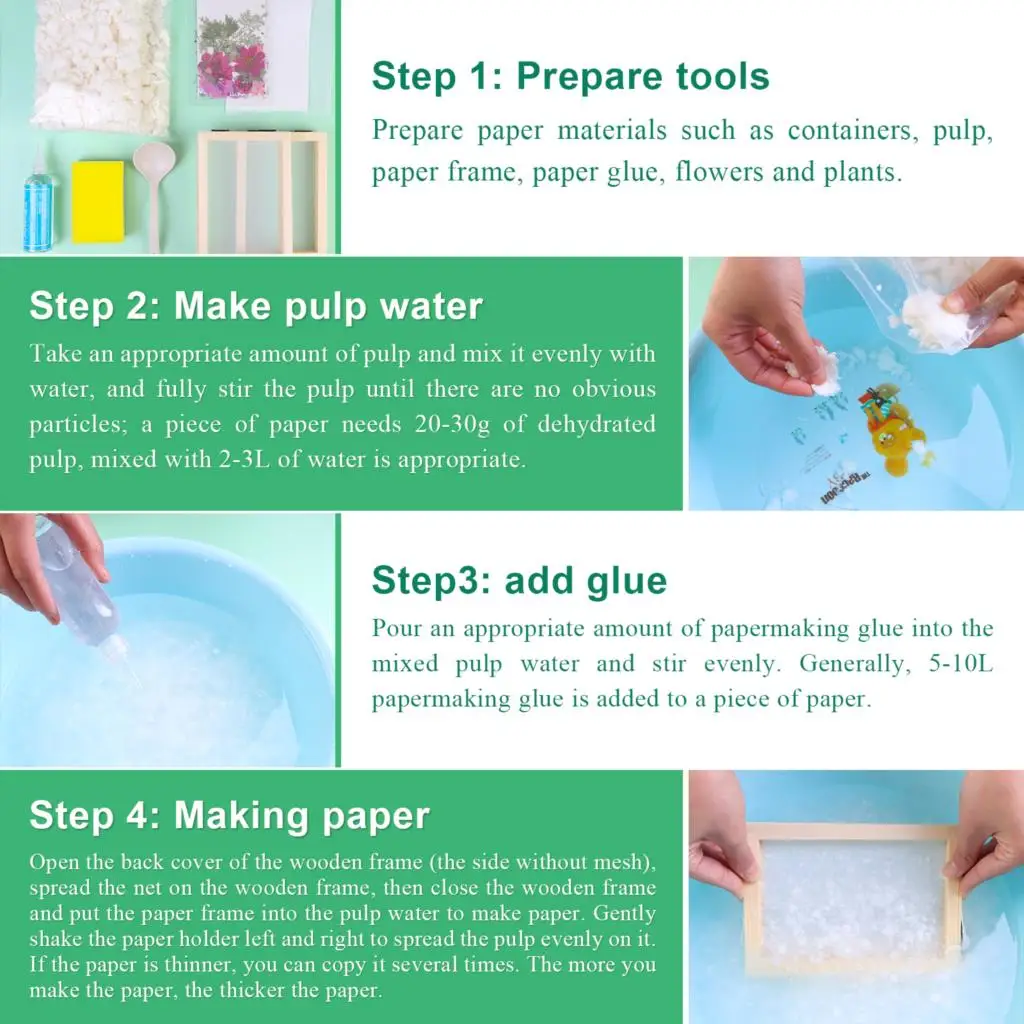 Step 1: Prepare tools

Prepare paper materials such as containers, pulp, paper frame, paper glue, flowers and plants.

Step 2: Make pulp water

Take an appropriate amount of pulp and mix it evenly with water, and fully stir the pulp until there are no obvious particles; a piece of paper needs 20-30g of dehydrated pulp, mixed with 2-3L of water is appropriate.

Step3: add glue

Pour an appropriate amount of papermaking glue into the mixed pulp water and stir evenly. Generally, 5-10L papermaking glue is added to a piece of paper.

Step 4: Making paper

Open the back cover of the wooden frame (the side without mesh), spread the net on the wooden frame, then close the wooden frame and put the paper frame into the pulp water to make paper. Gently shake the paper holder left and right to spread the pulp evenly on it. If the paper is thinner, you can copy it several times. The more you make the paper, the thicker the paper.