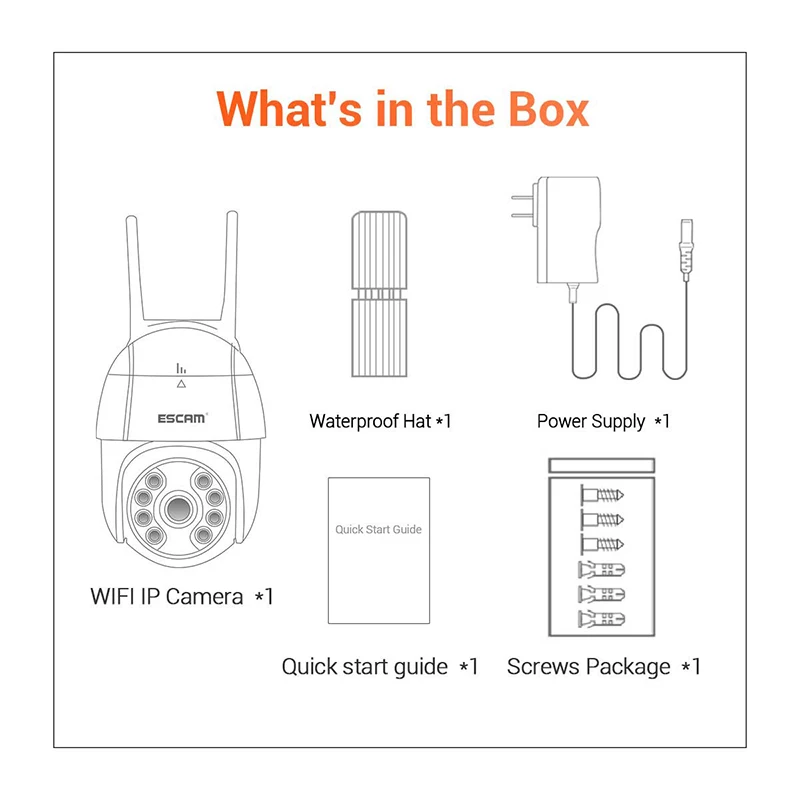 What's in the Box

ESCAM

WIFI IP Camera *1

Waterproof Hat *1

Power Supply *1

Quick Start Guide

Quick start guide *1

Screws Package *1