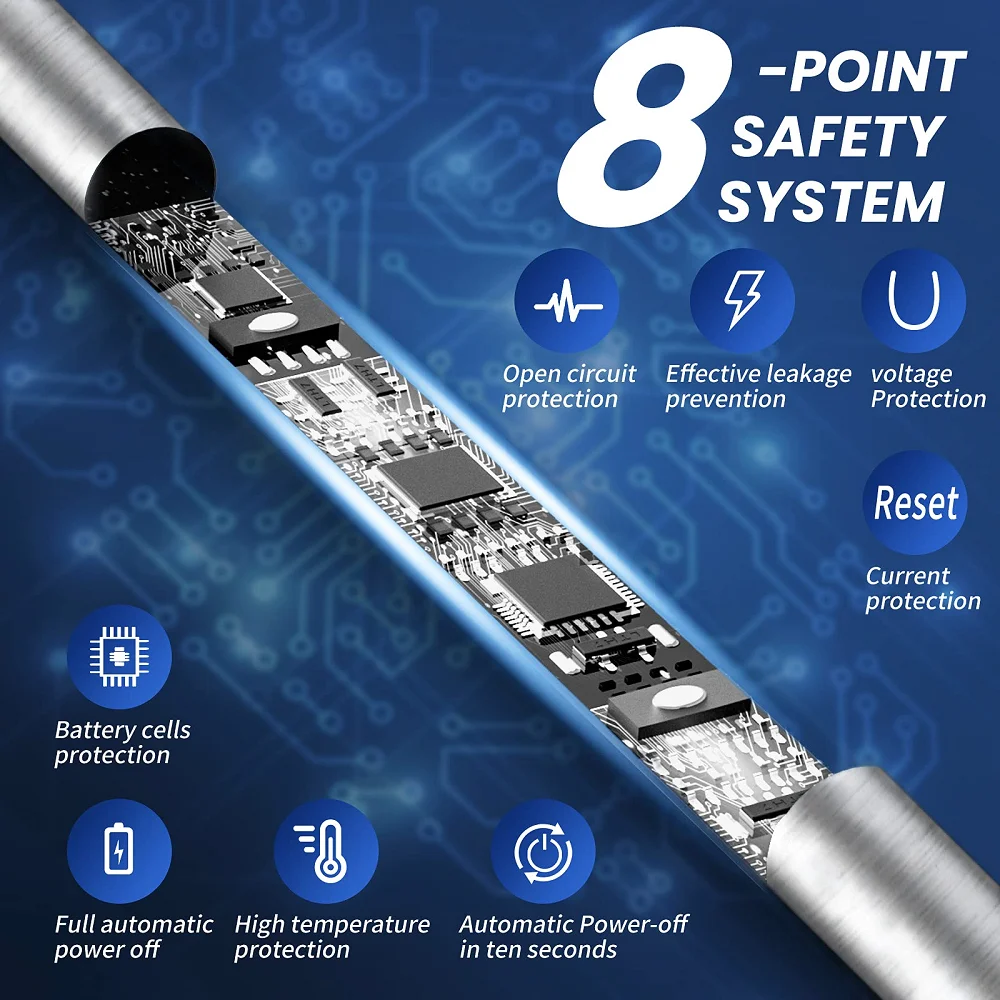 8 -POINT SAFETY SYSTEM

Open circuit protection

Effective leakage prevention

voltage Protection

Reset

Current protection

Battery cells protection

Full automatic power off

High temperature protection

Automatic Power-off in ten seconds