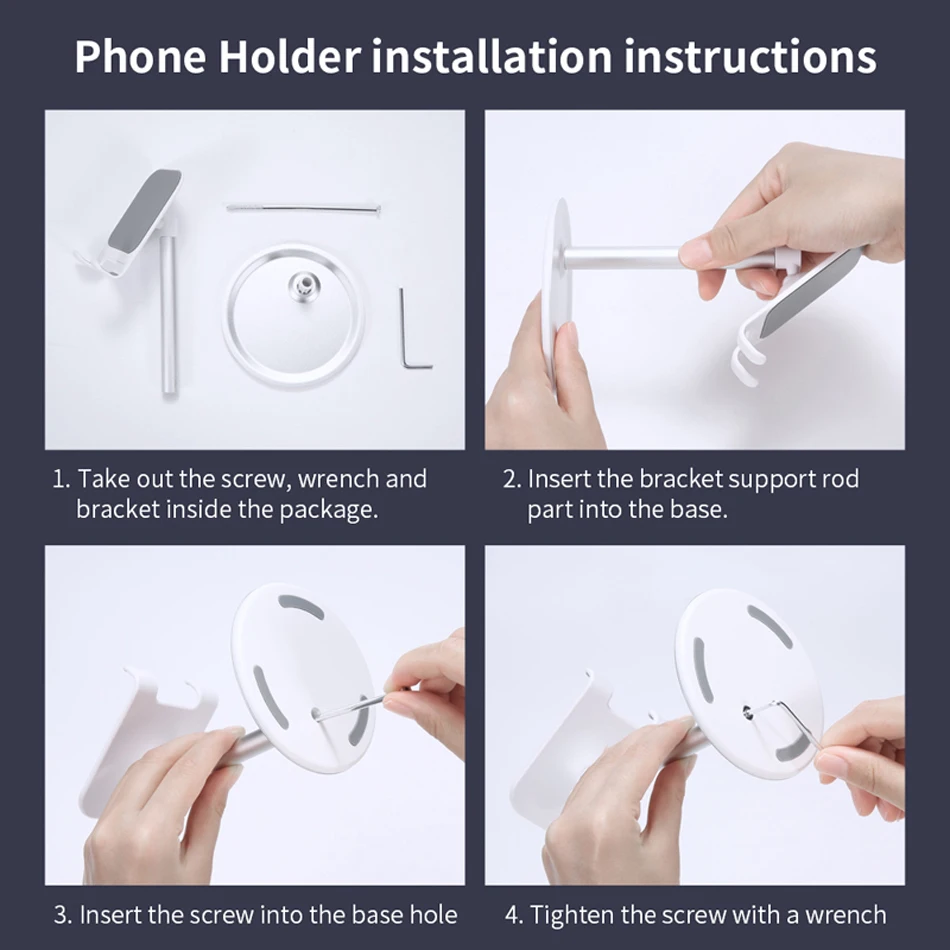 Phone Holder installation instructions

1. Take out the screw, wrench and bracket inside the package.

2. Insert the bracket support rod part into the base.

3. Insert the screw into the base hole

4. Tighten the screw with a wrench